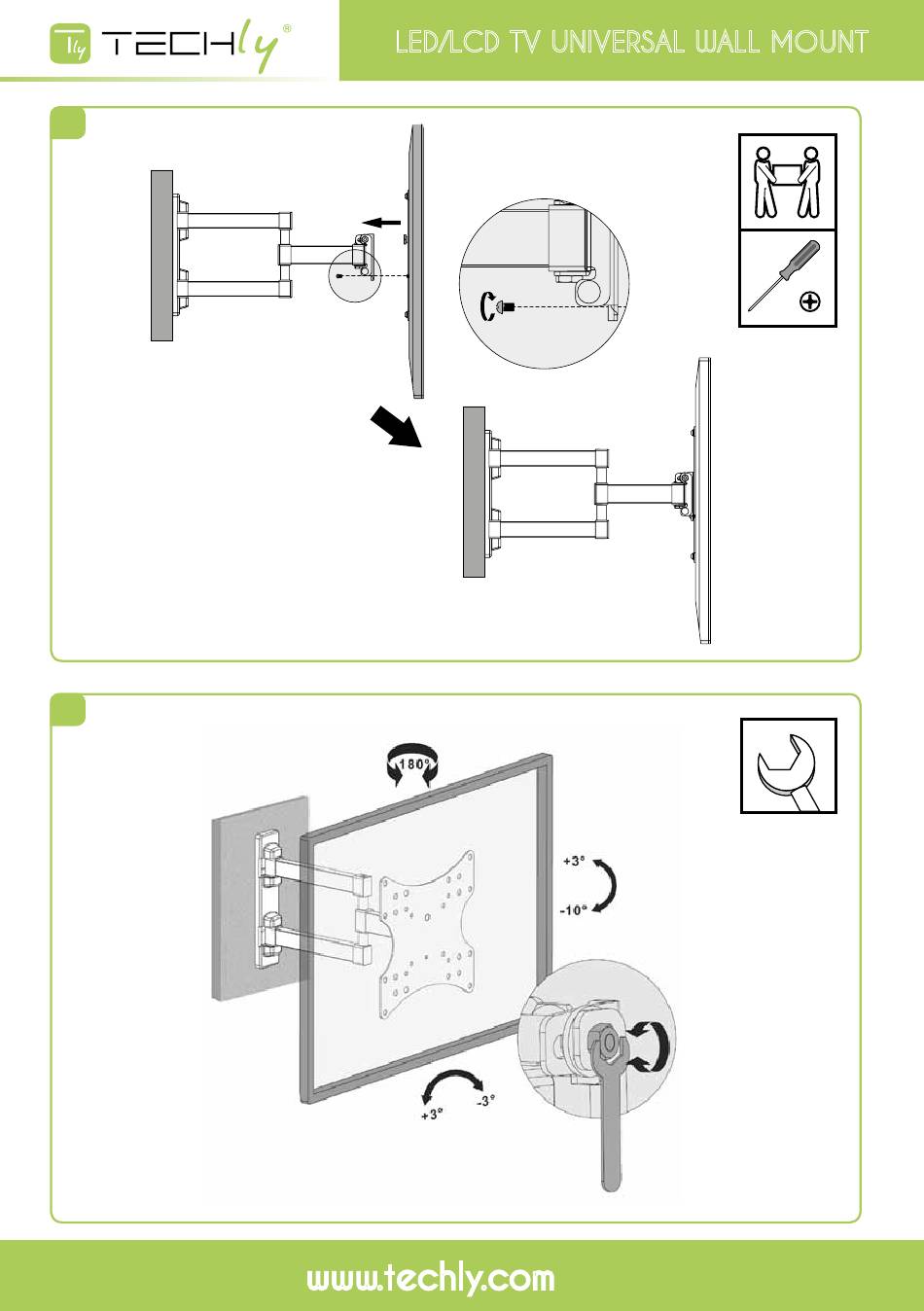 Tly TECHly®

LED/LCD TV UNIVERSAL WALL MOUNT

180°

+3°

-10°

+3°

-3°

www.techly.com