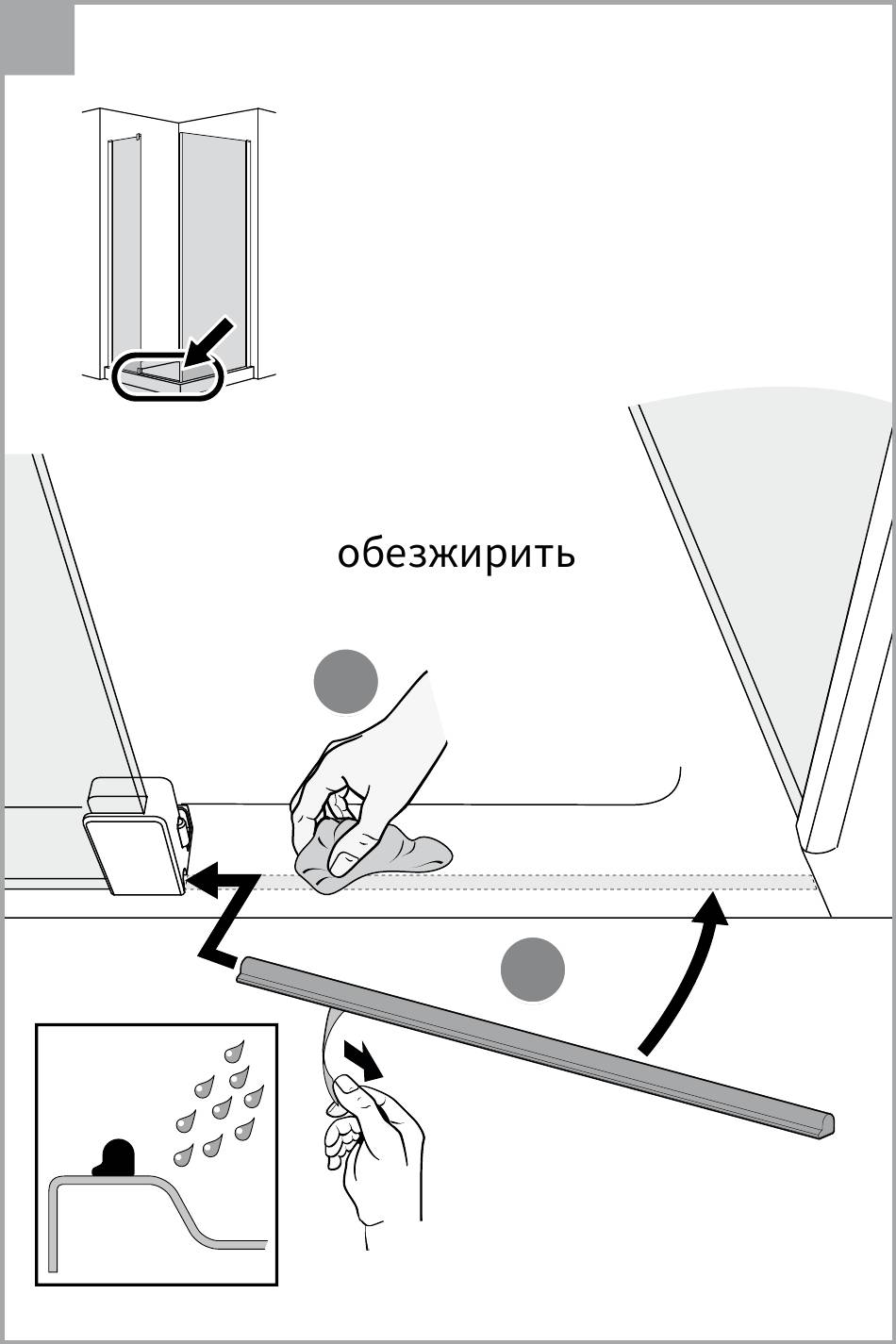 обезжирить