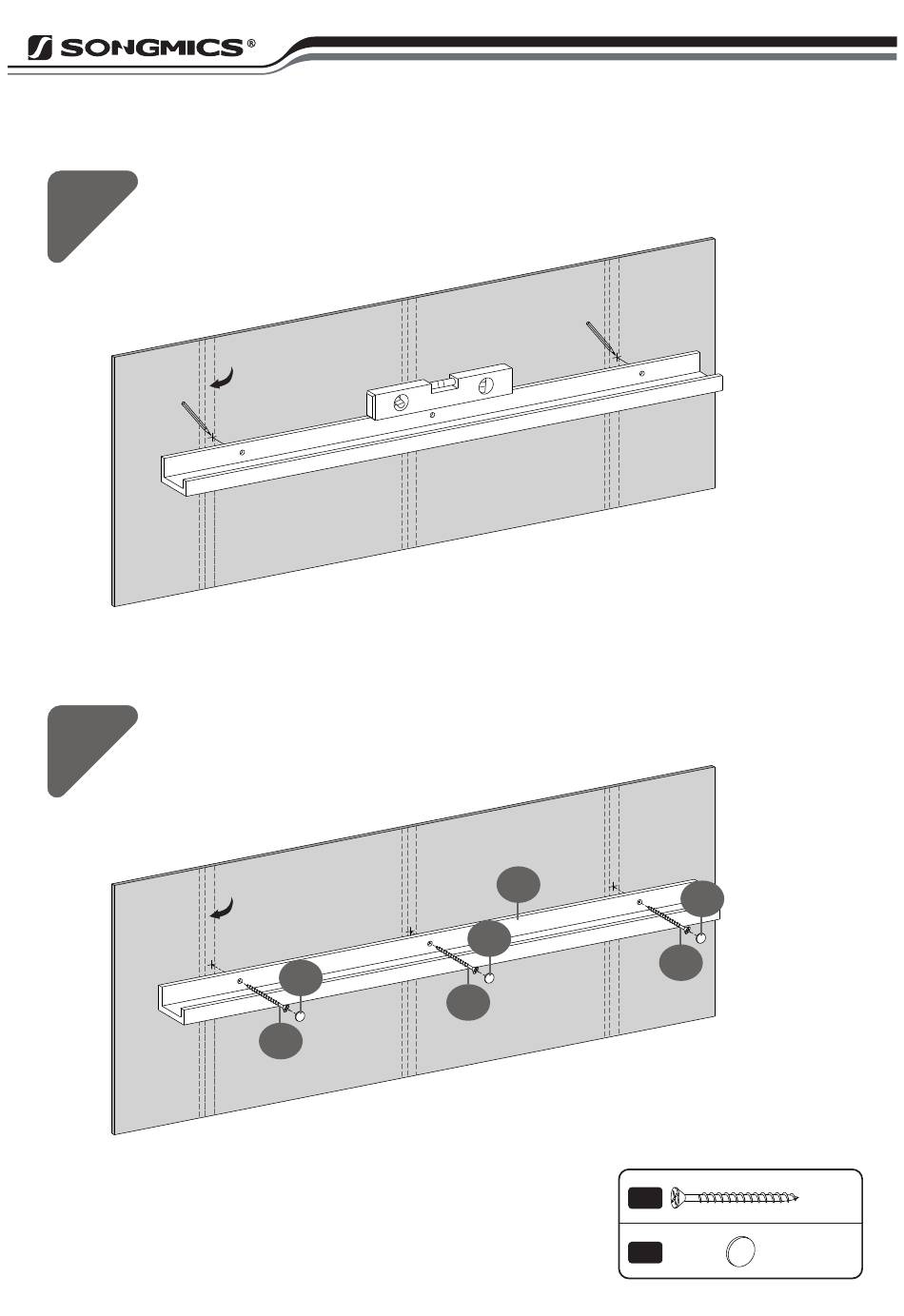 SONGMICS®