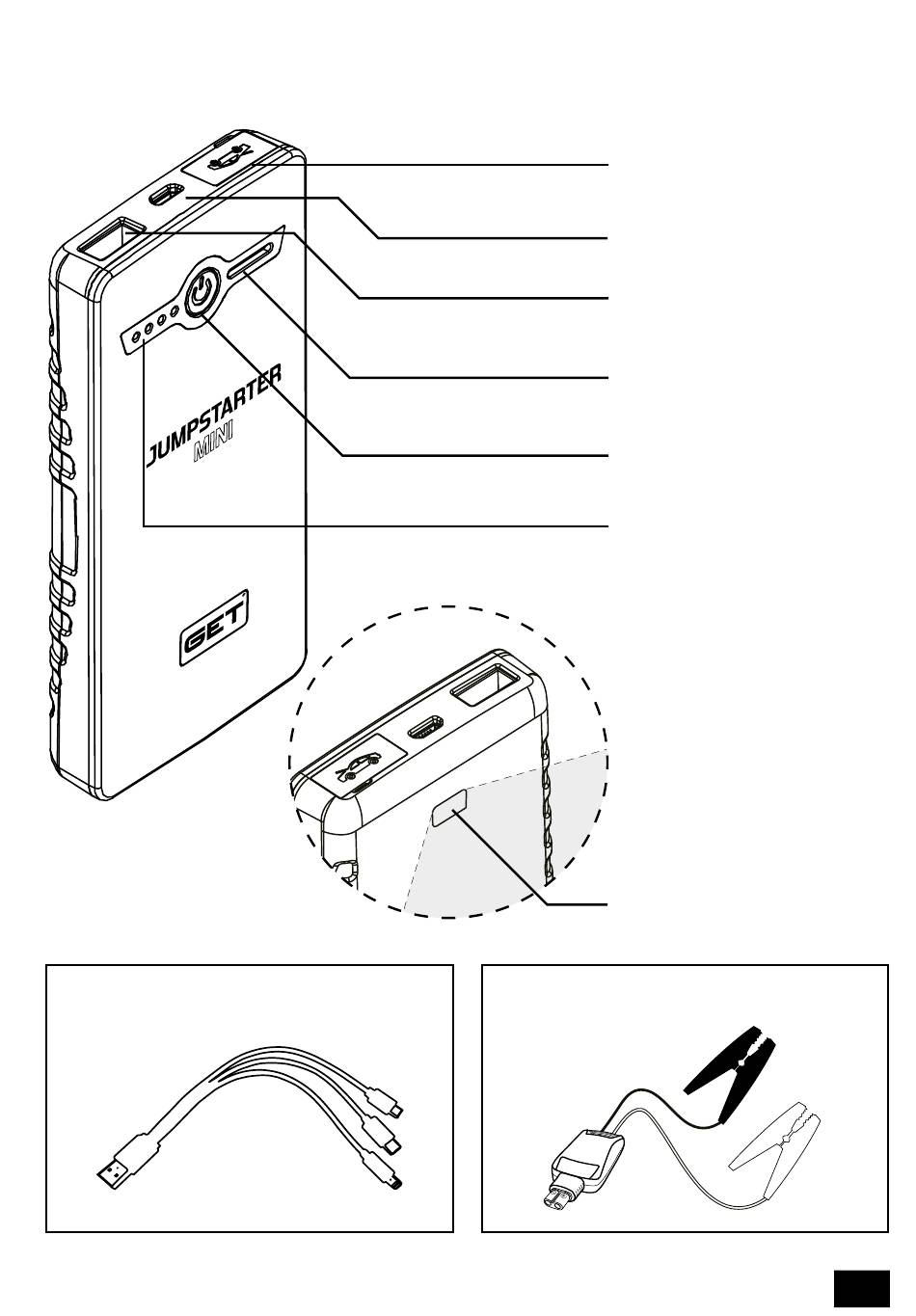 JUMPSTARTER
MINI

GET