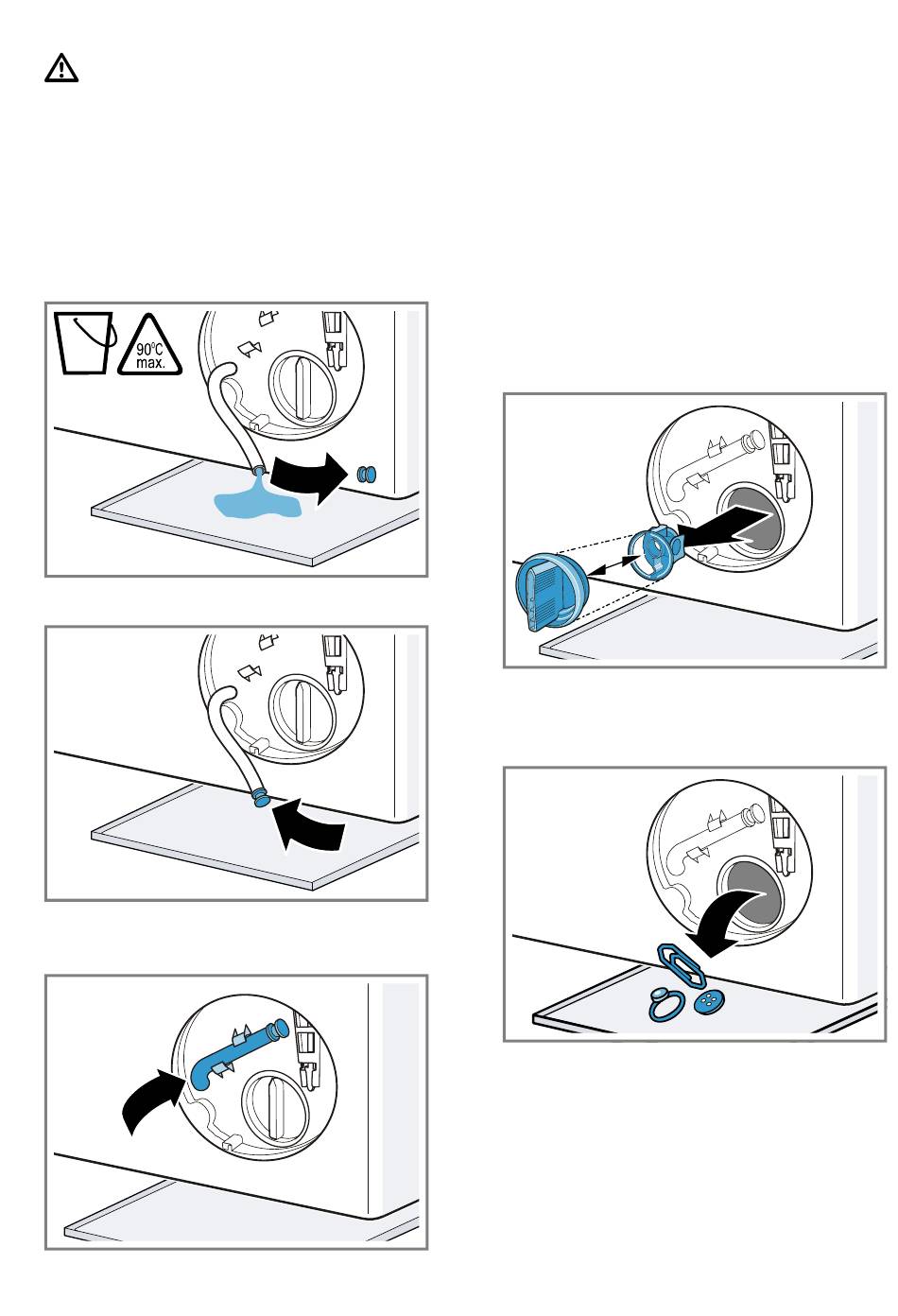 90°C
max.