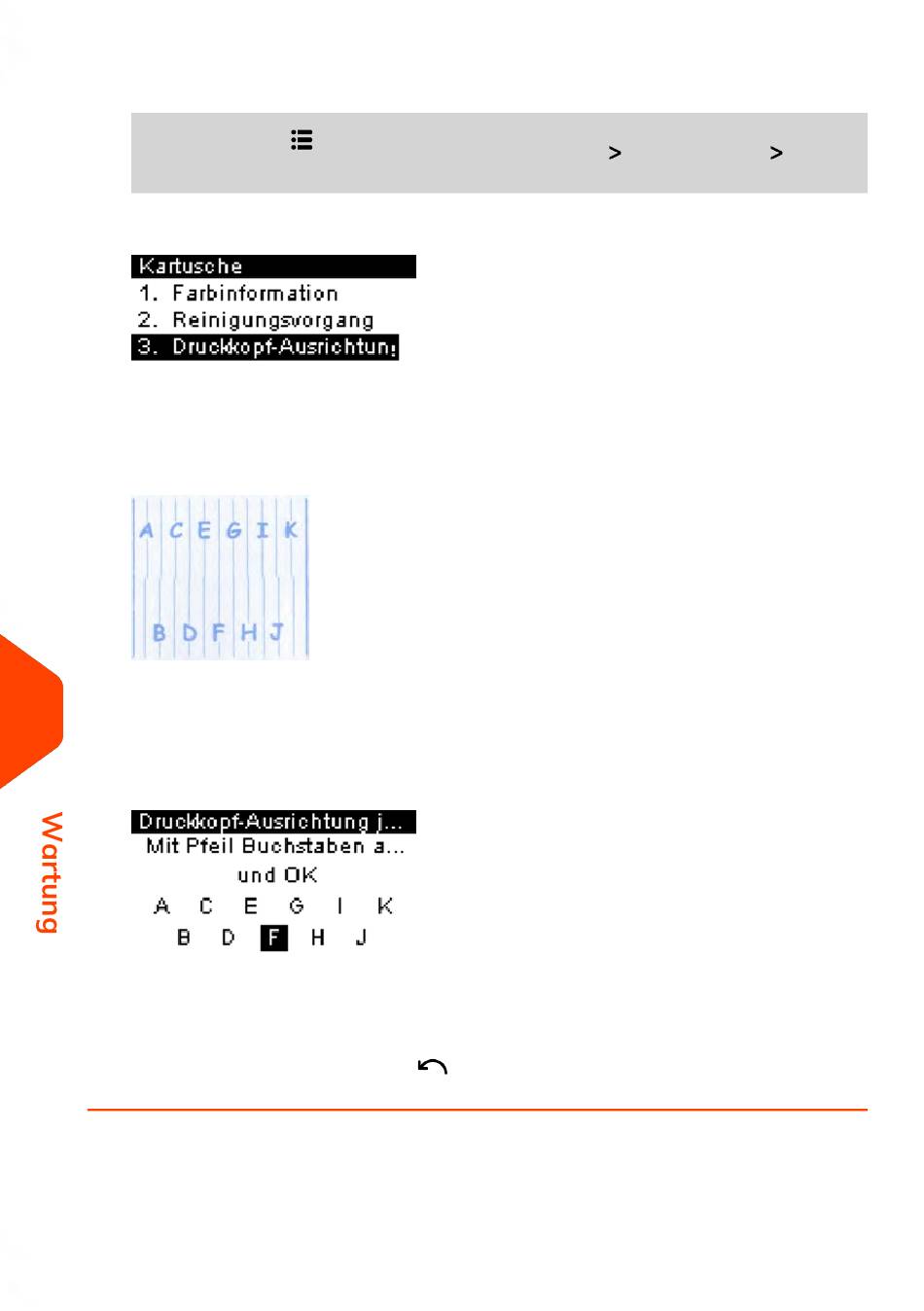 >
>

Kartusche
1. Farbinformation
2. Reinigungsvorgang
3. Druckkopf-Ausrichtung

A C E G I K
B D F H J

Wartung

Druckkopf-Ausrichtung j...
Mit Pfeil Buchstaben a...
und OK
A C E G I K
B D F H J