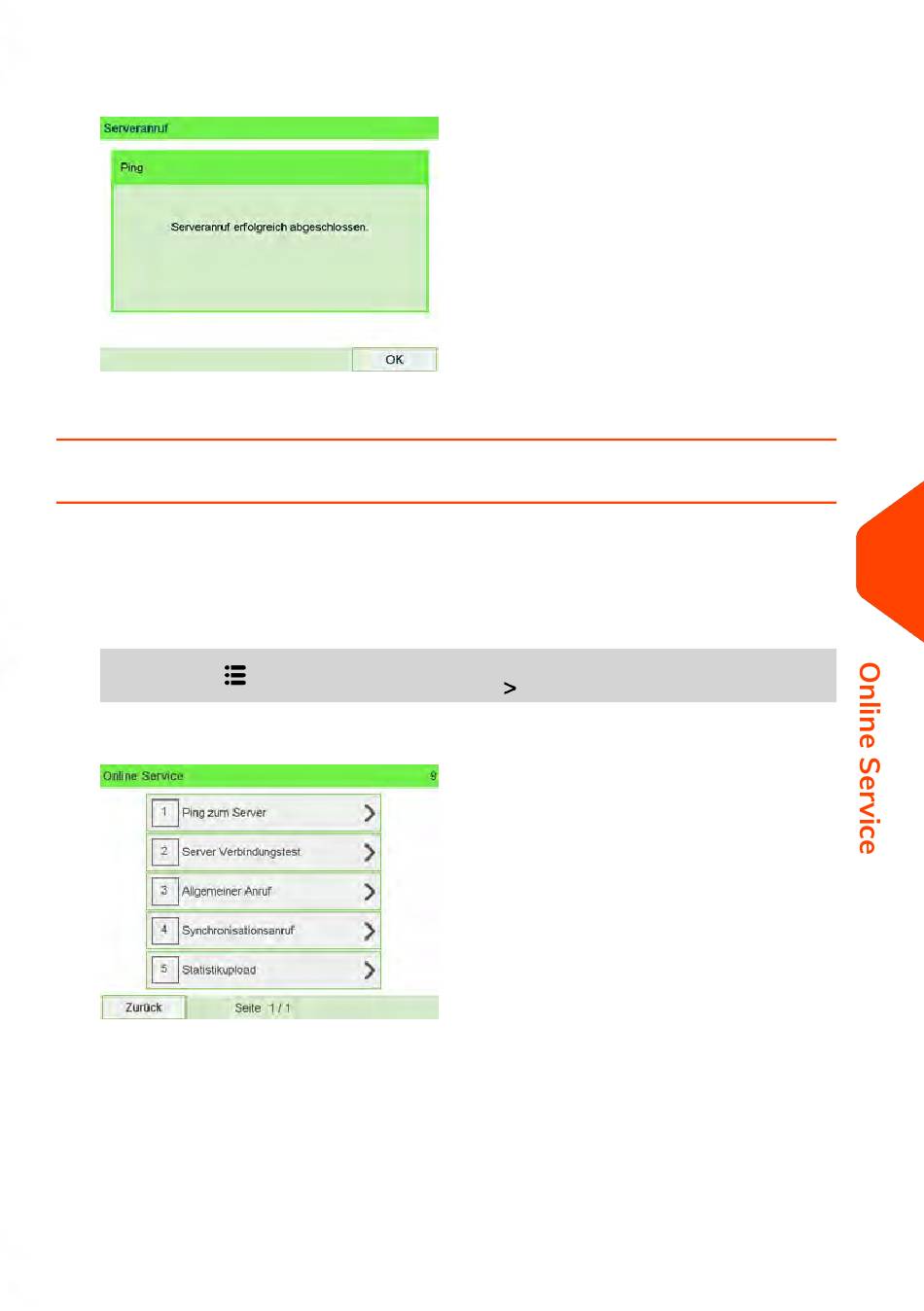 Serveranruf

Ping

Serveranruf erfolgreich abgeschlossen.

OK

>

Online Service 9

1 Ping zum Server

2 Server Verbindungstest

3 Allgemeiner Anruf

4 Synchronisationsanruf

5 Statistikupload

Zurück Seite 1 / 1

Online Service