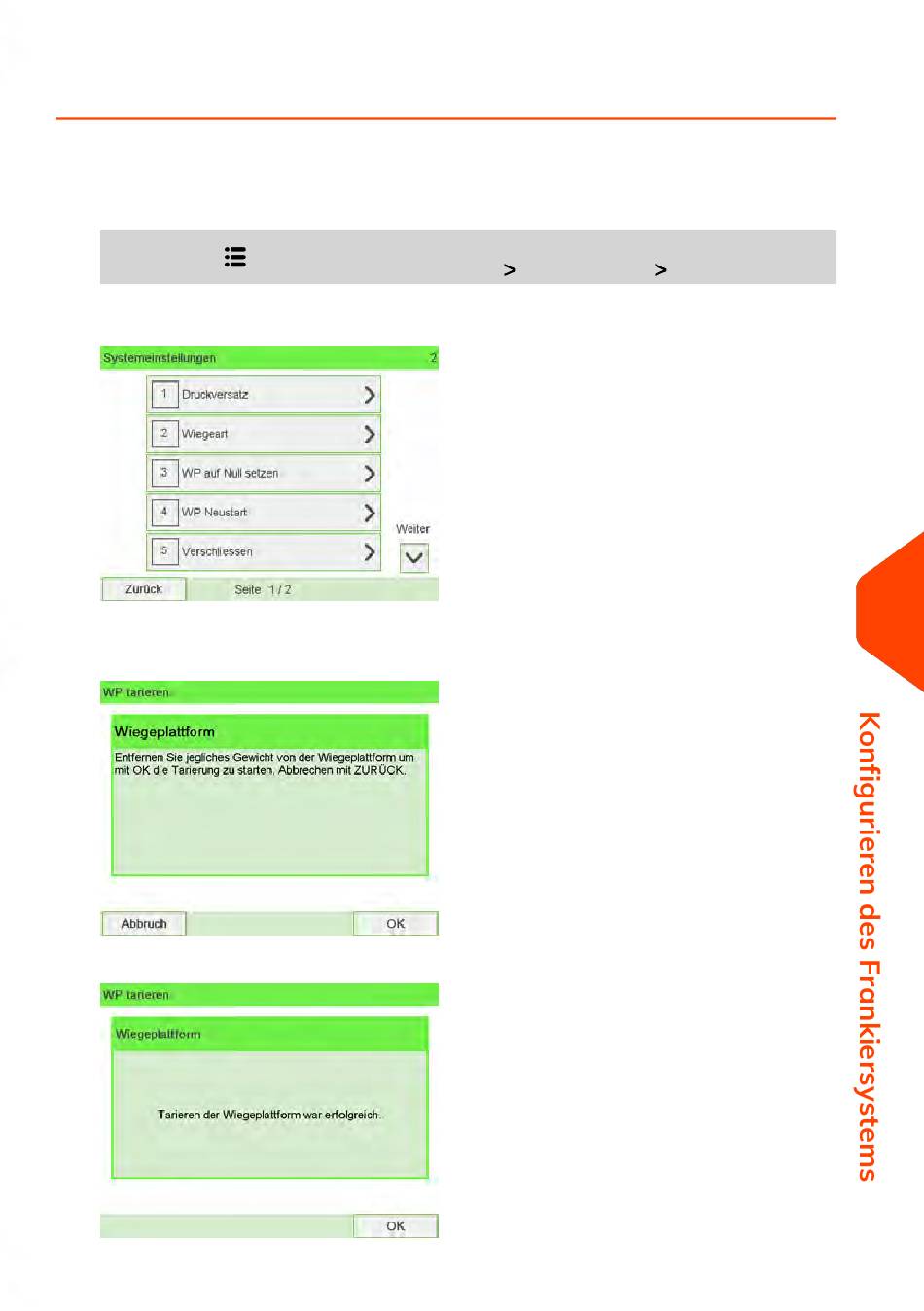 > >

Systemeinstellungen 2

1 Druckversatz

2 Wiegeart

3 WP auf Null setzen

4 WP Neustart

5 Verschliessen

Weiter

Zurück Seite 1 / 2

WP tarieren

Wiegeplattform

Entfernen Sie jegliches Gewicht von der Wiegeplattform um mit OK die Tarierung zu starten. Abbrechen mit ZURÜCK.

Abbruch OK

WP tarieren

Wiegeplattform

Tarieren der Wiegeplattform war erfolgreich.

OK

Konfigurieren des Frankiersystems