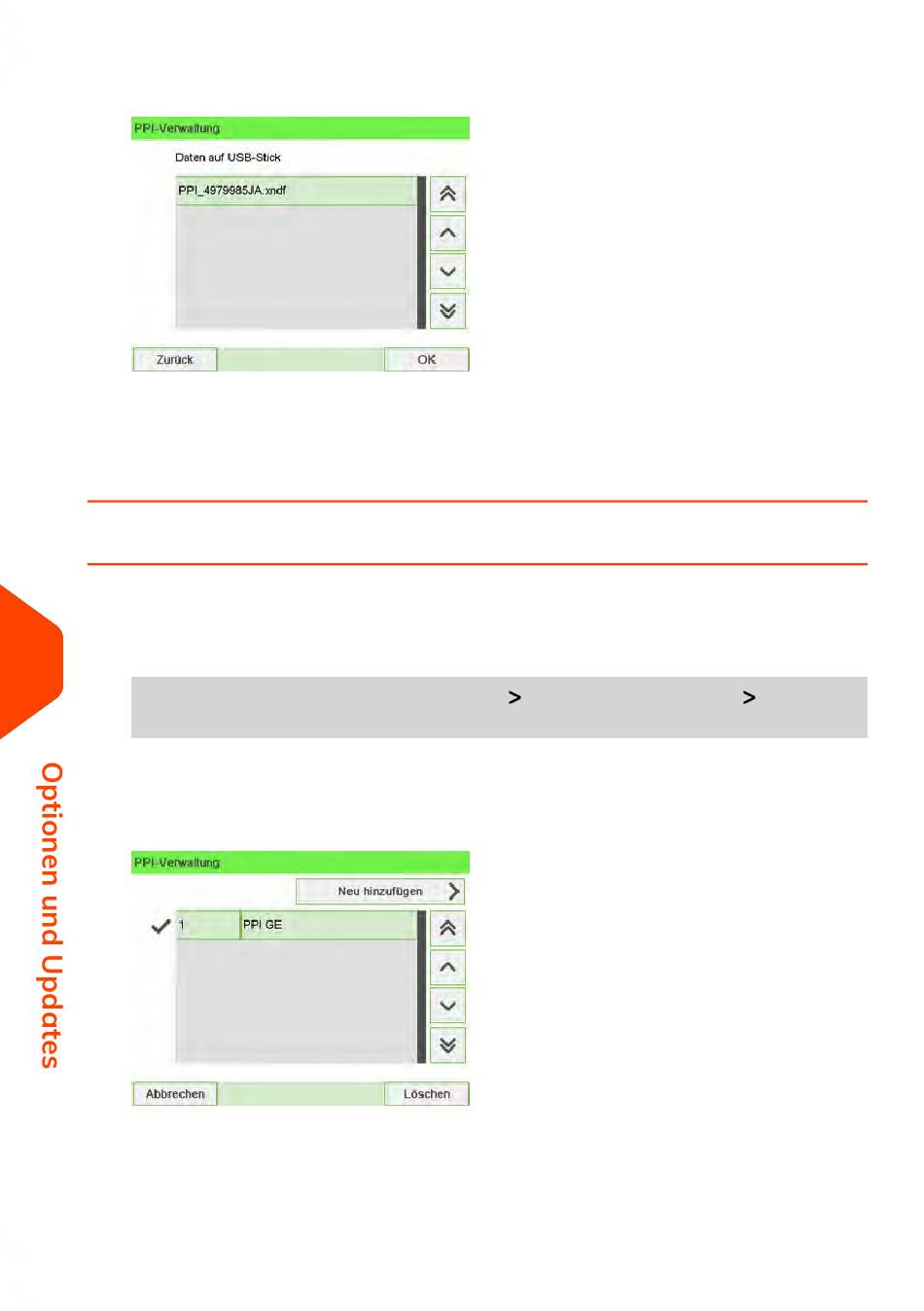 PPI-Verwaltung

Daten auf USB-Stick

PPI_4979985JA.xndf

Zurück

OK

>

>

Optionen und Updates

PPI-Verwaltung

Neu hinzufügen

1

PPI GE

Abbrechen

Löschen