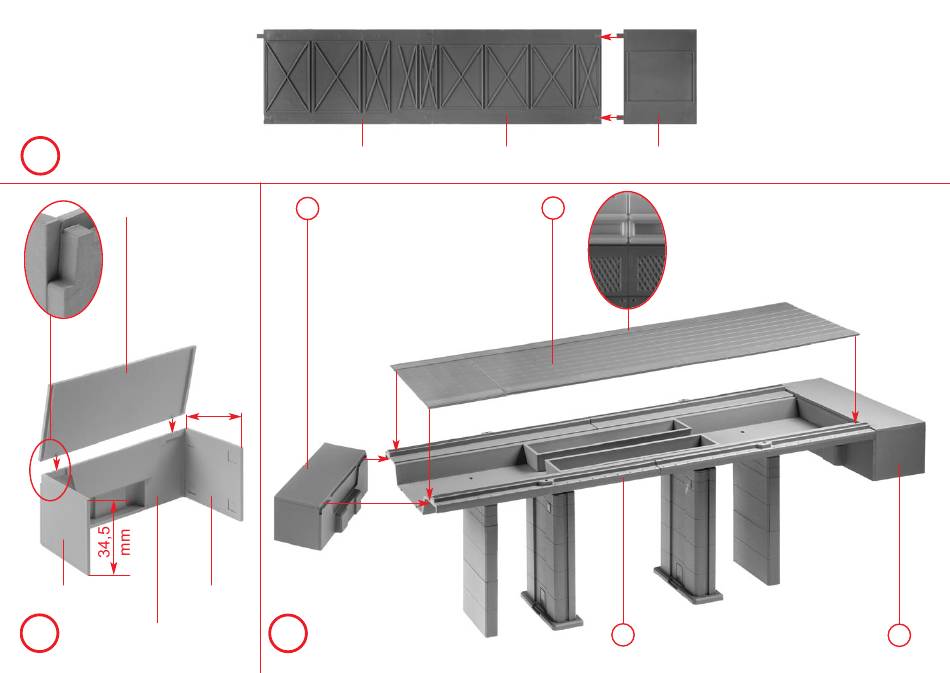 34,5 mm