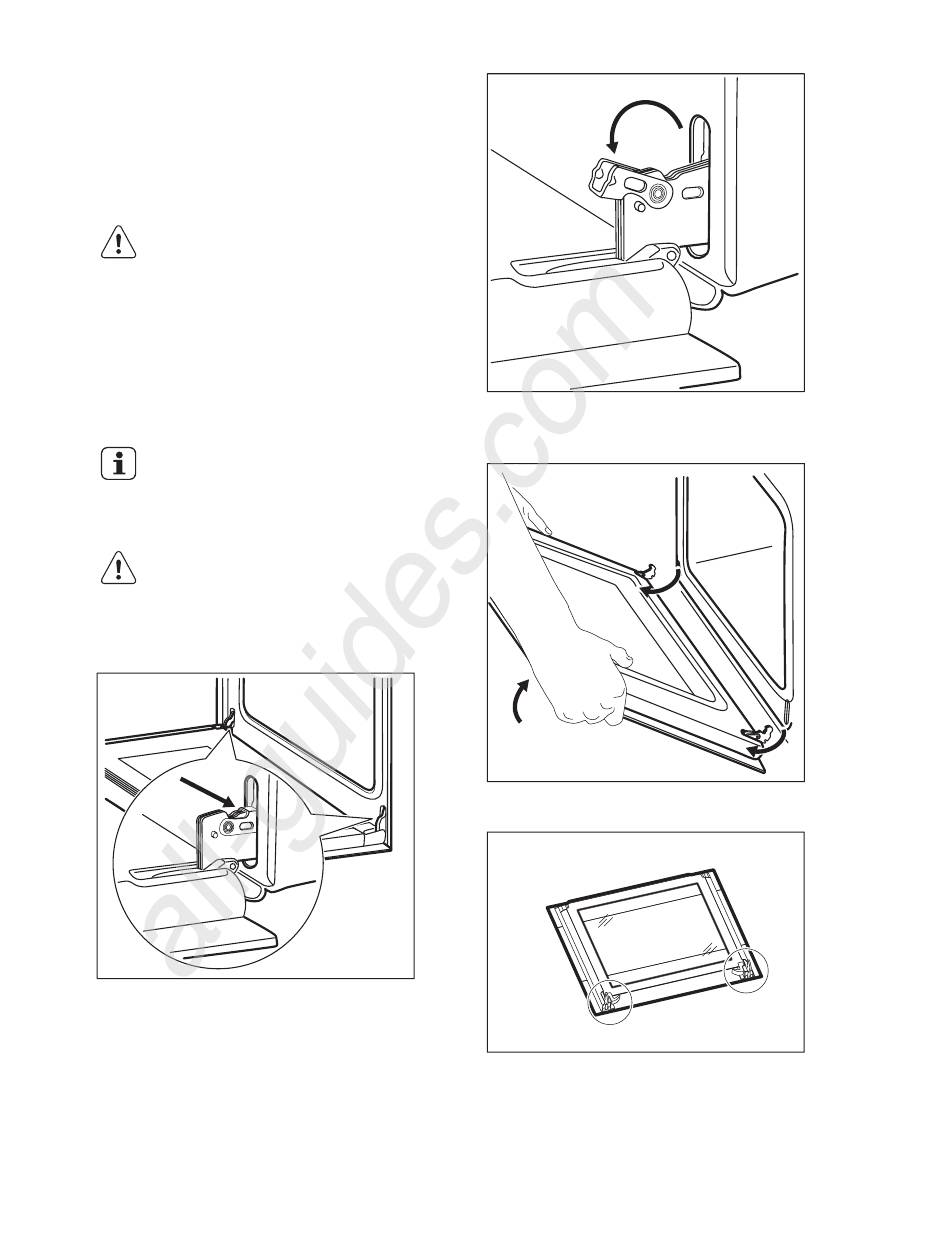 all-guides.com