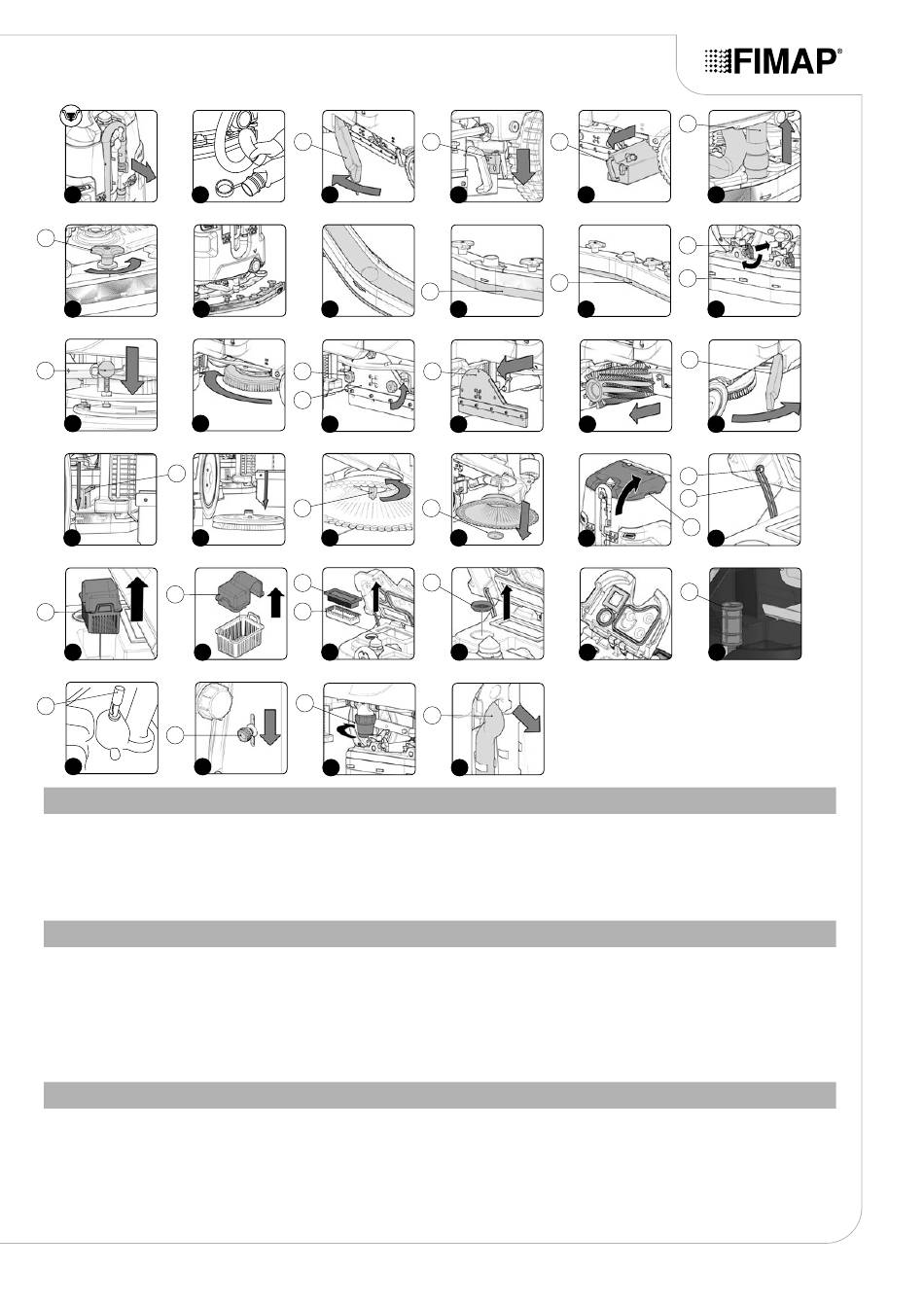 FIMAP®