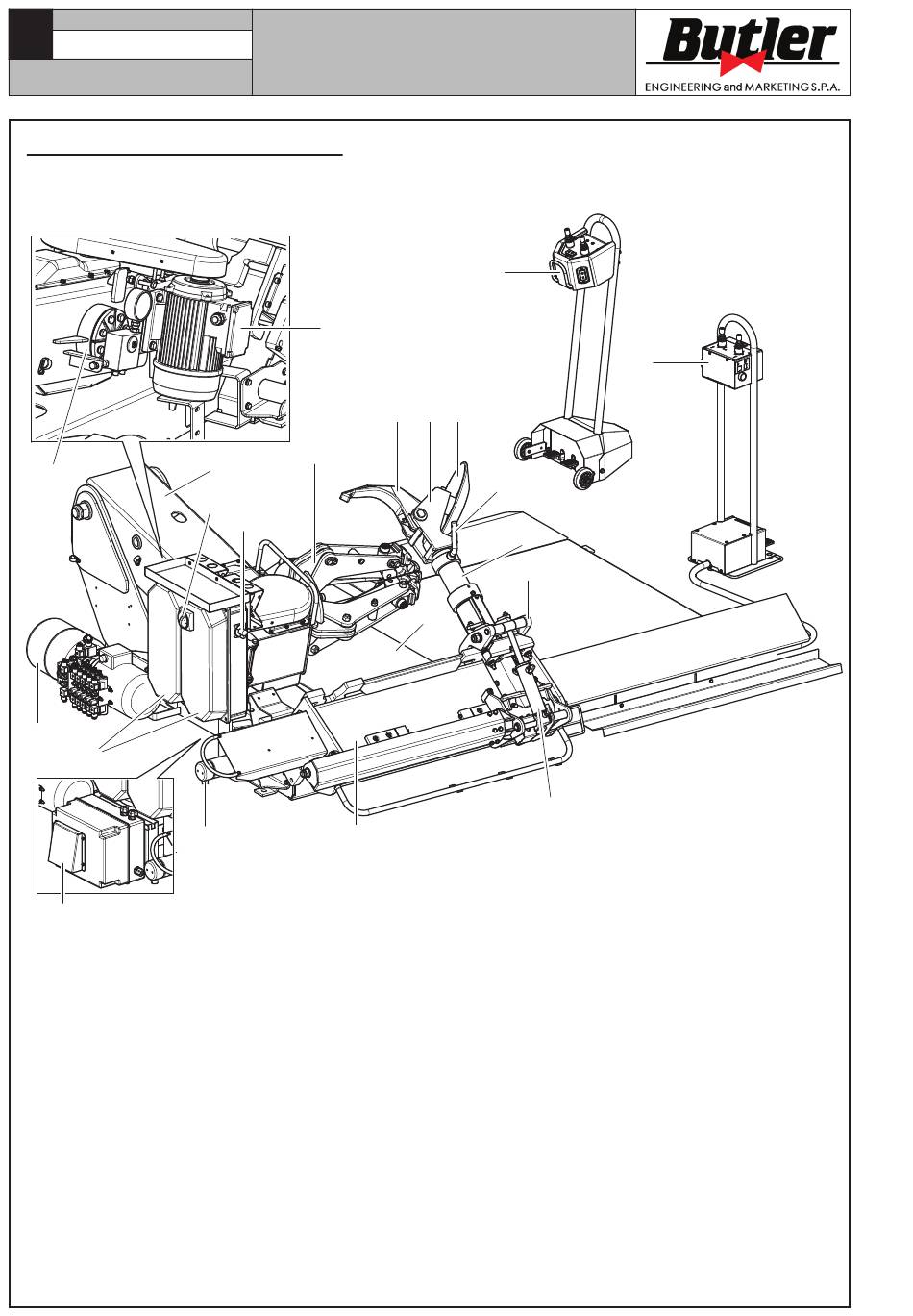 Butler
ENGINEERING and MARKETING S.P.A.