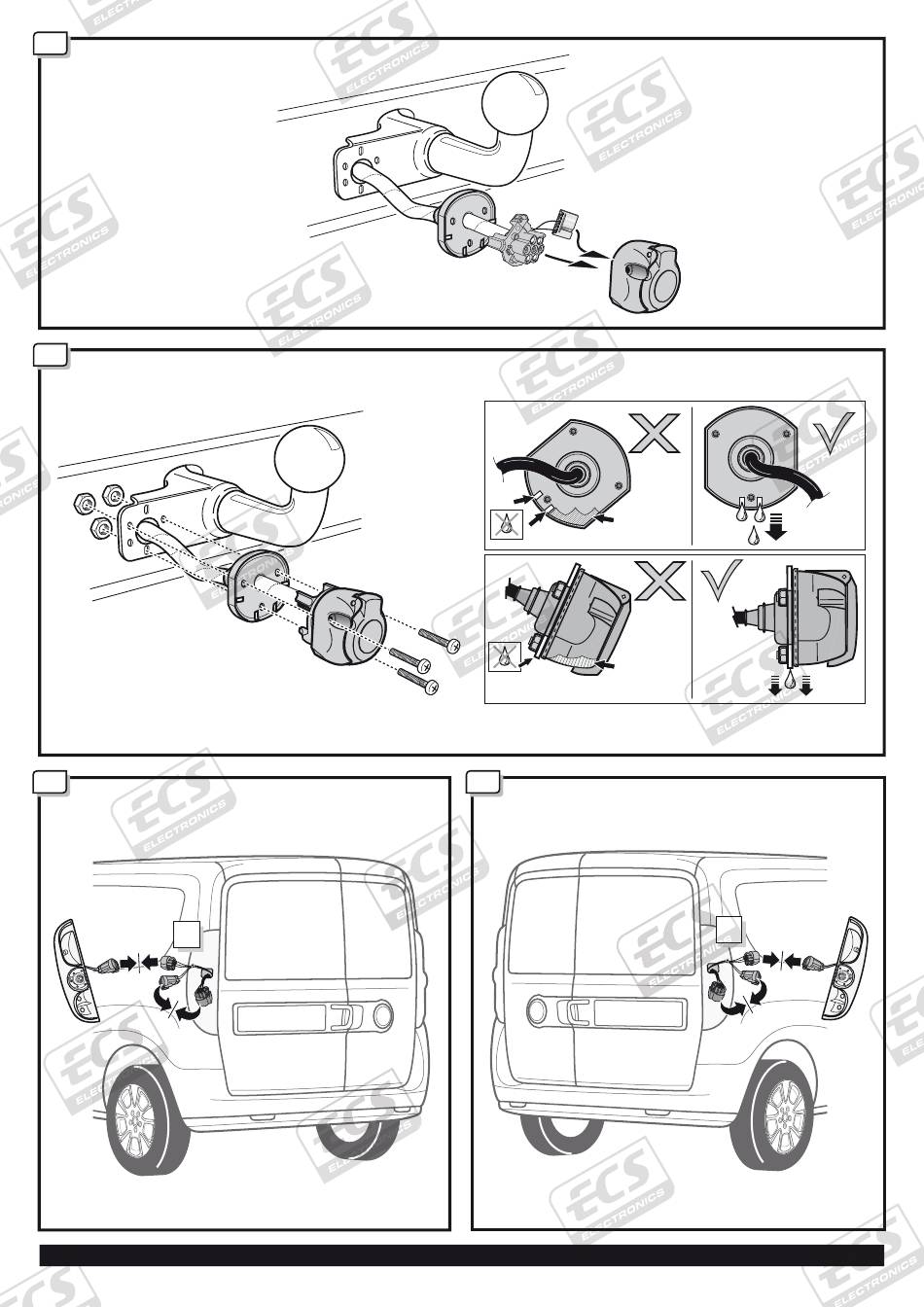 ECS
ELECTRONICS