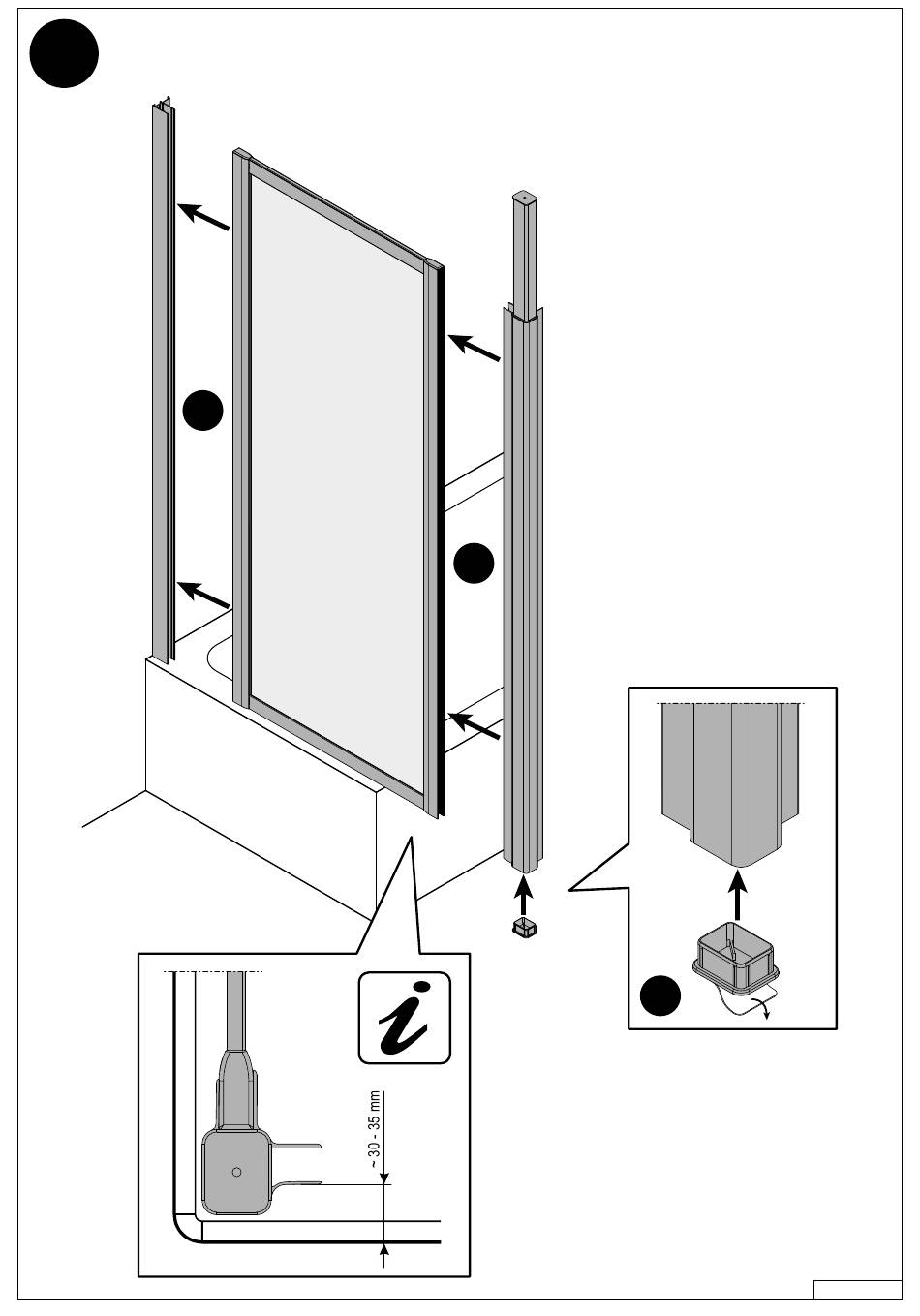 i

~ 30 - 35 mm