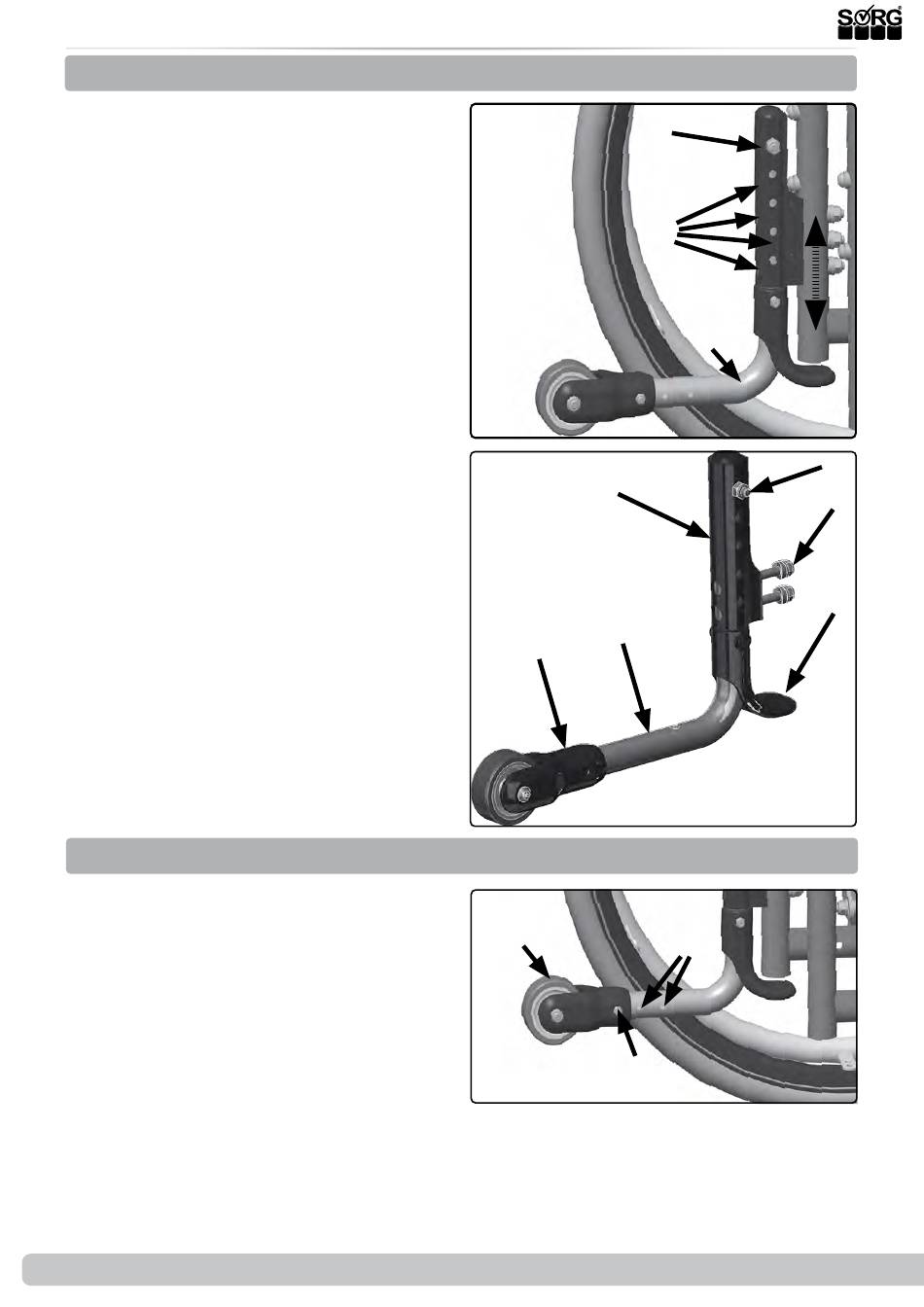 SORG