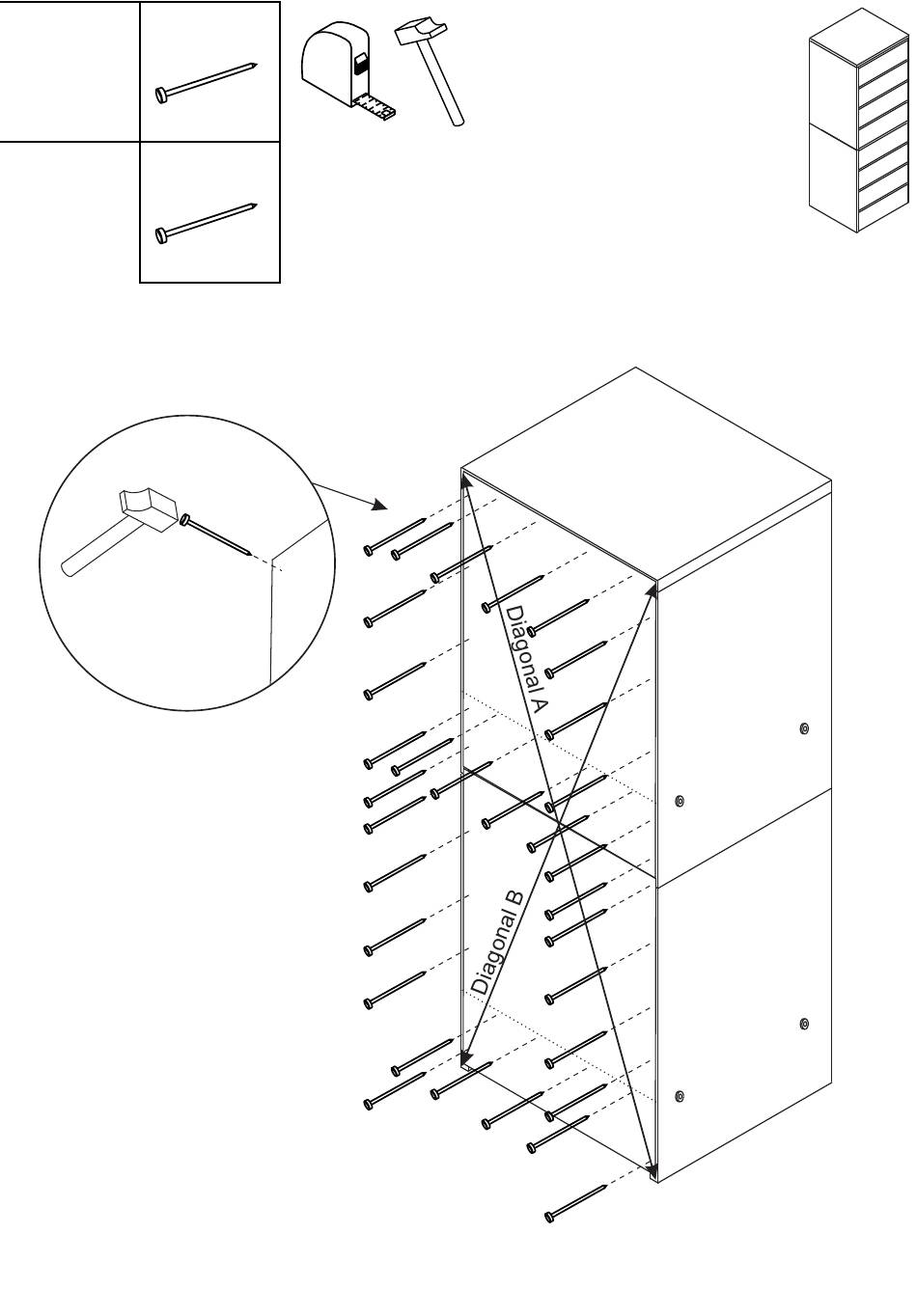 Diagonal A

Diagonal B