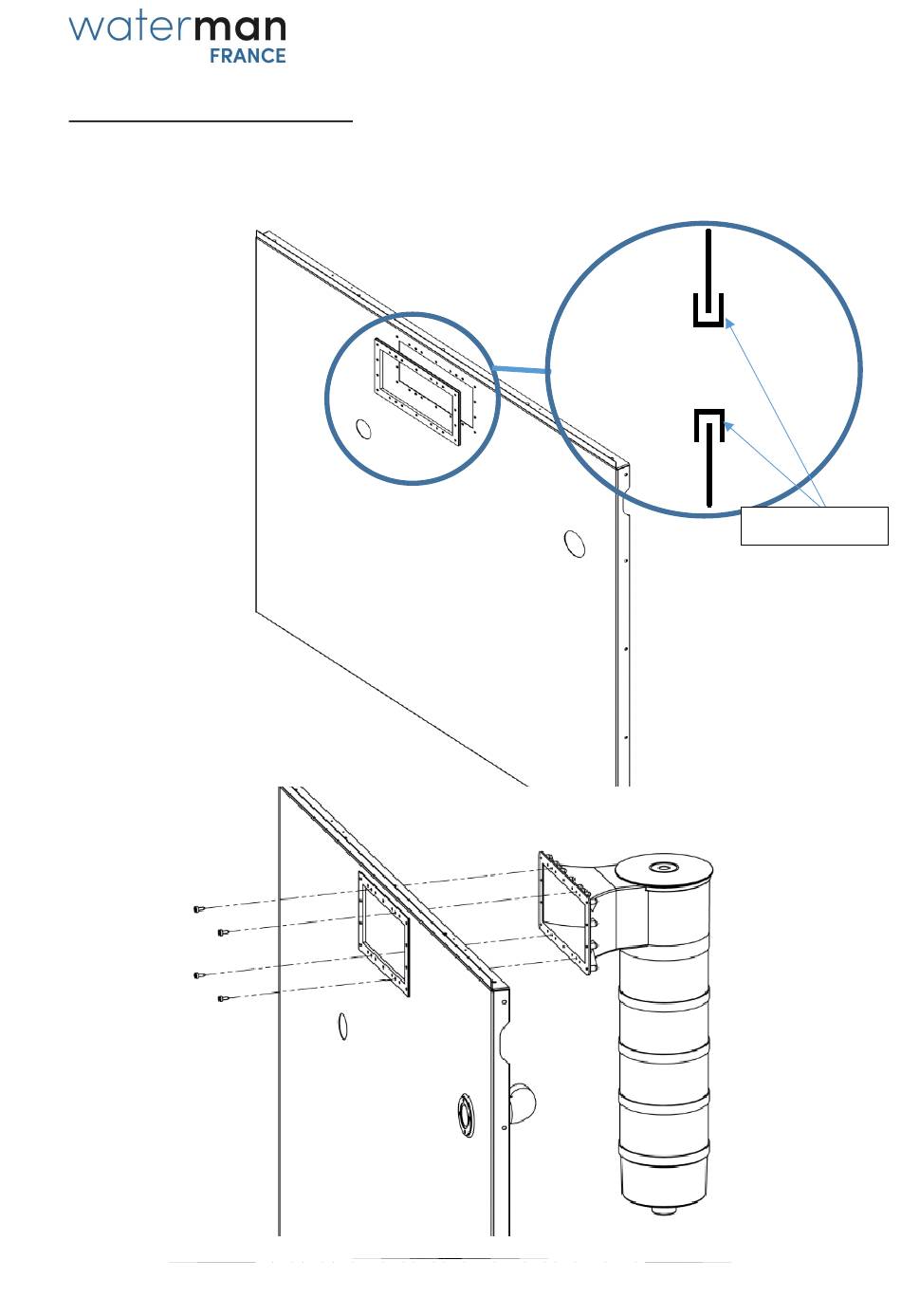 waterman
FRANCE