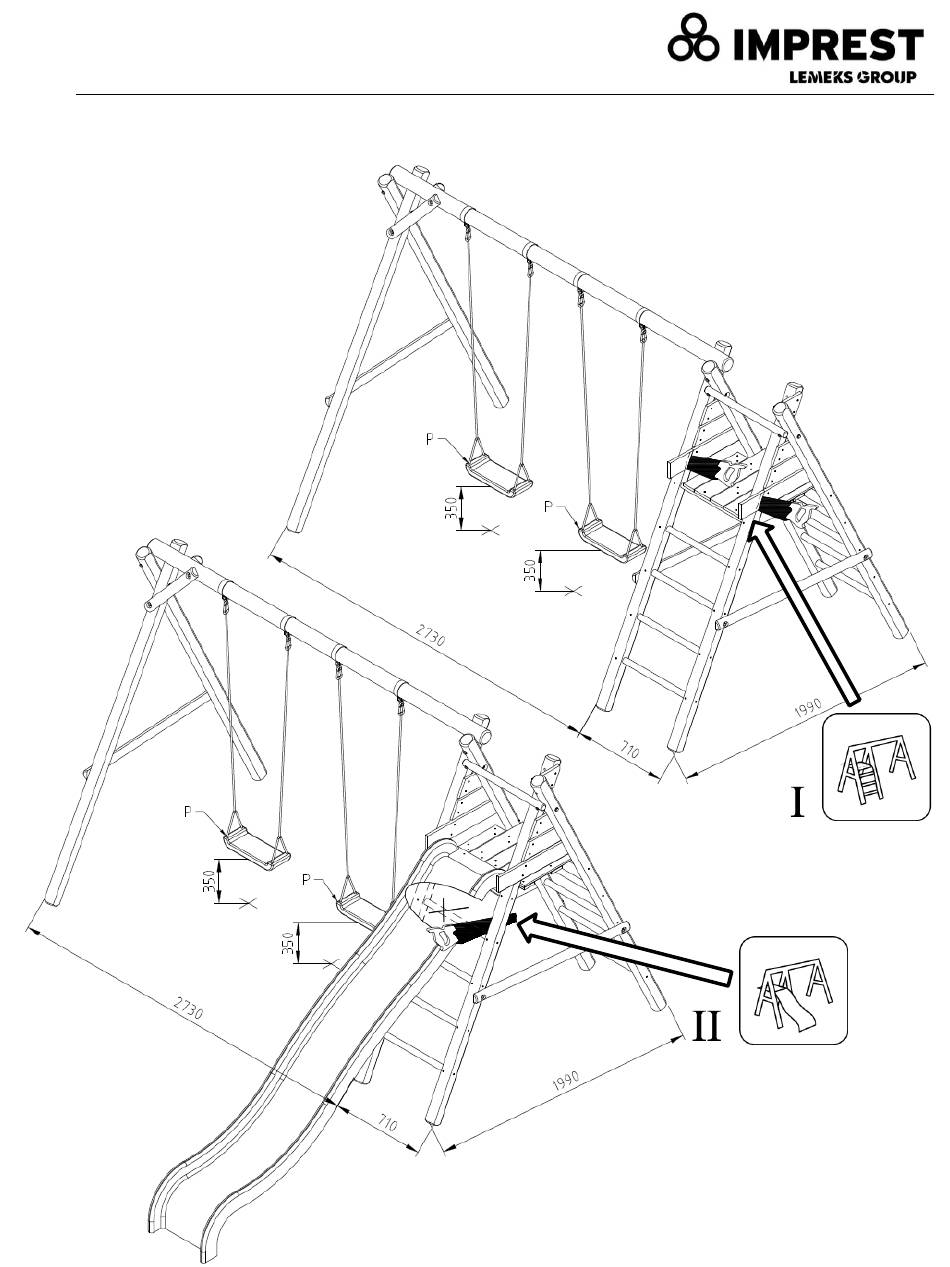 IMPREST
LEMEKS GROUP

P
350
P
350
2730
710
1990
I

P
350
P
350
2730
710
1990
II