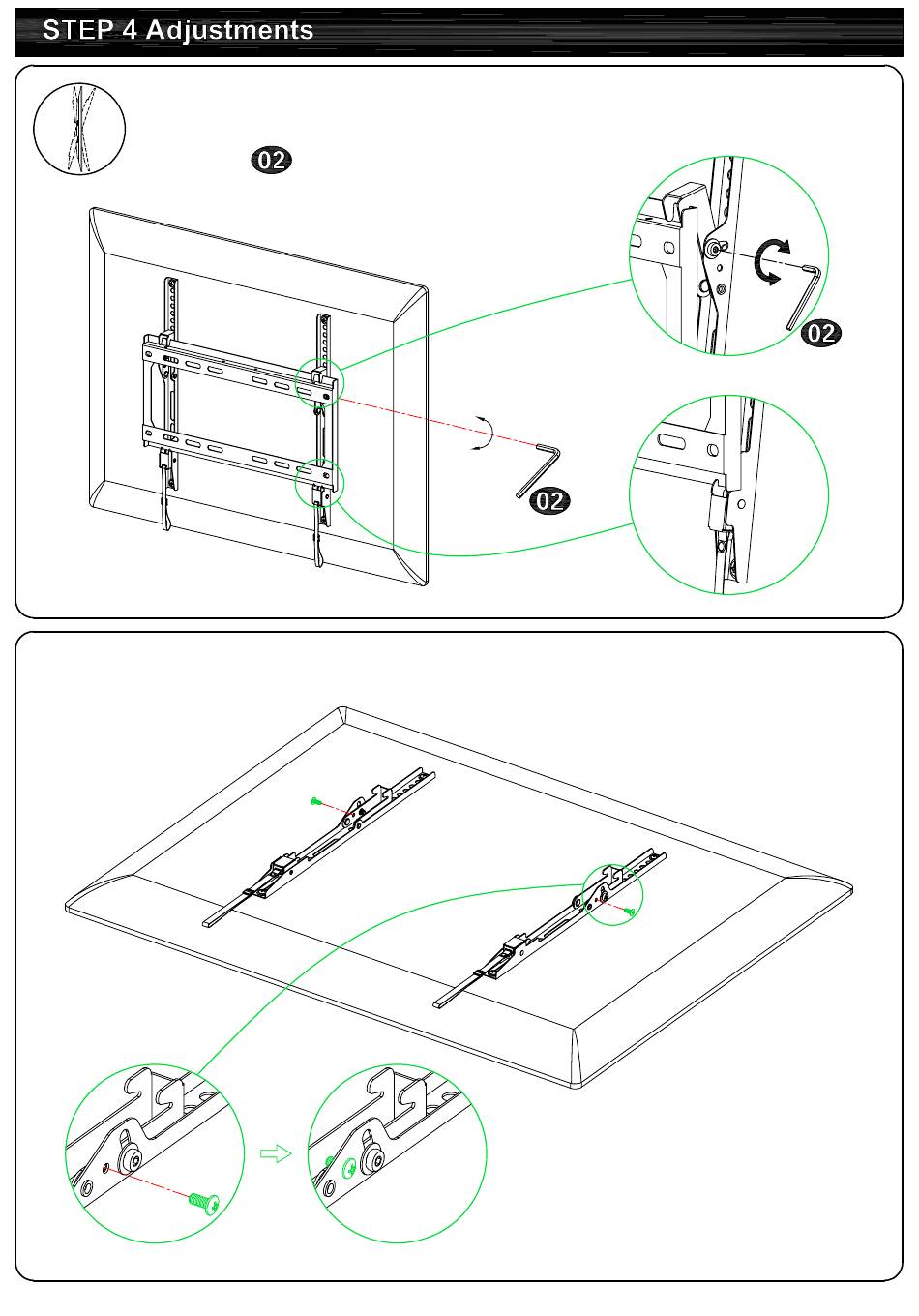 STEP 4 Adjustments

02

02

02