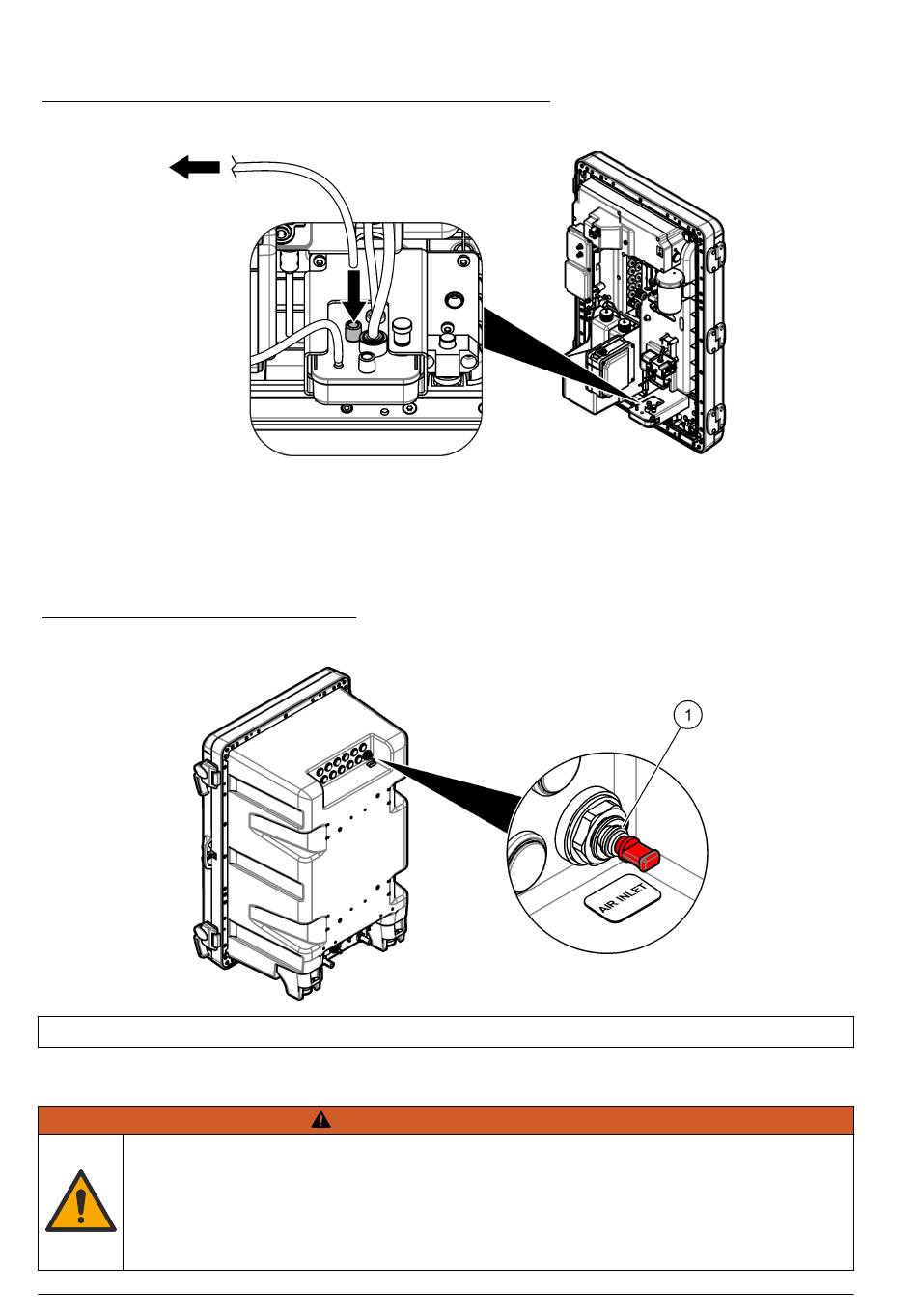 1

AIR INLET