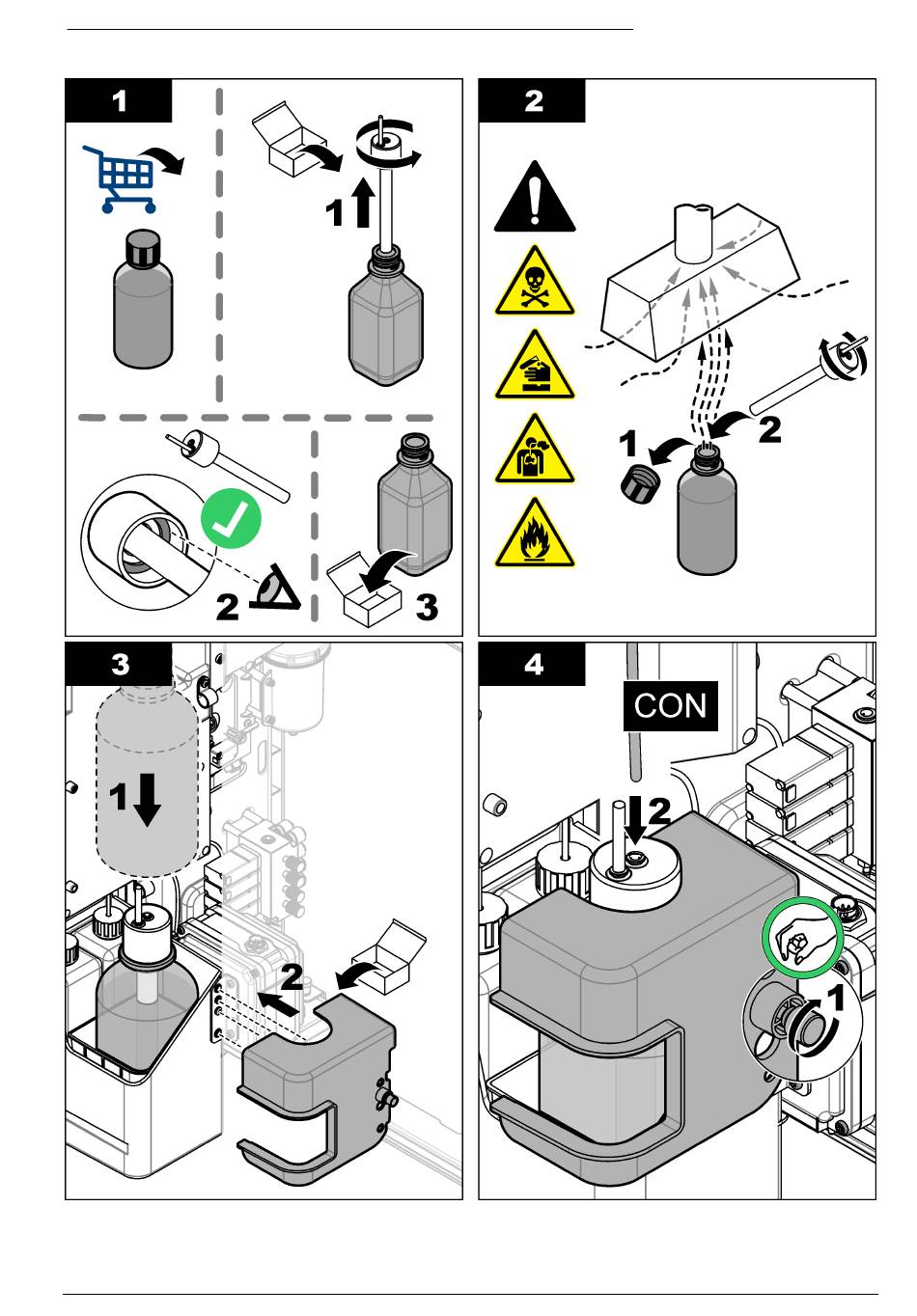 1

1

2

3

2

1

2

3

1

2

4

CON

2

1