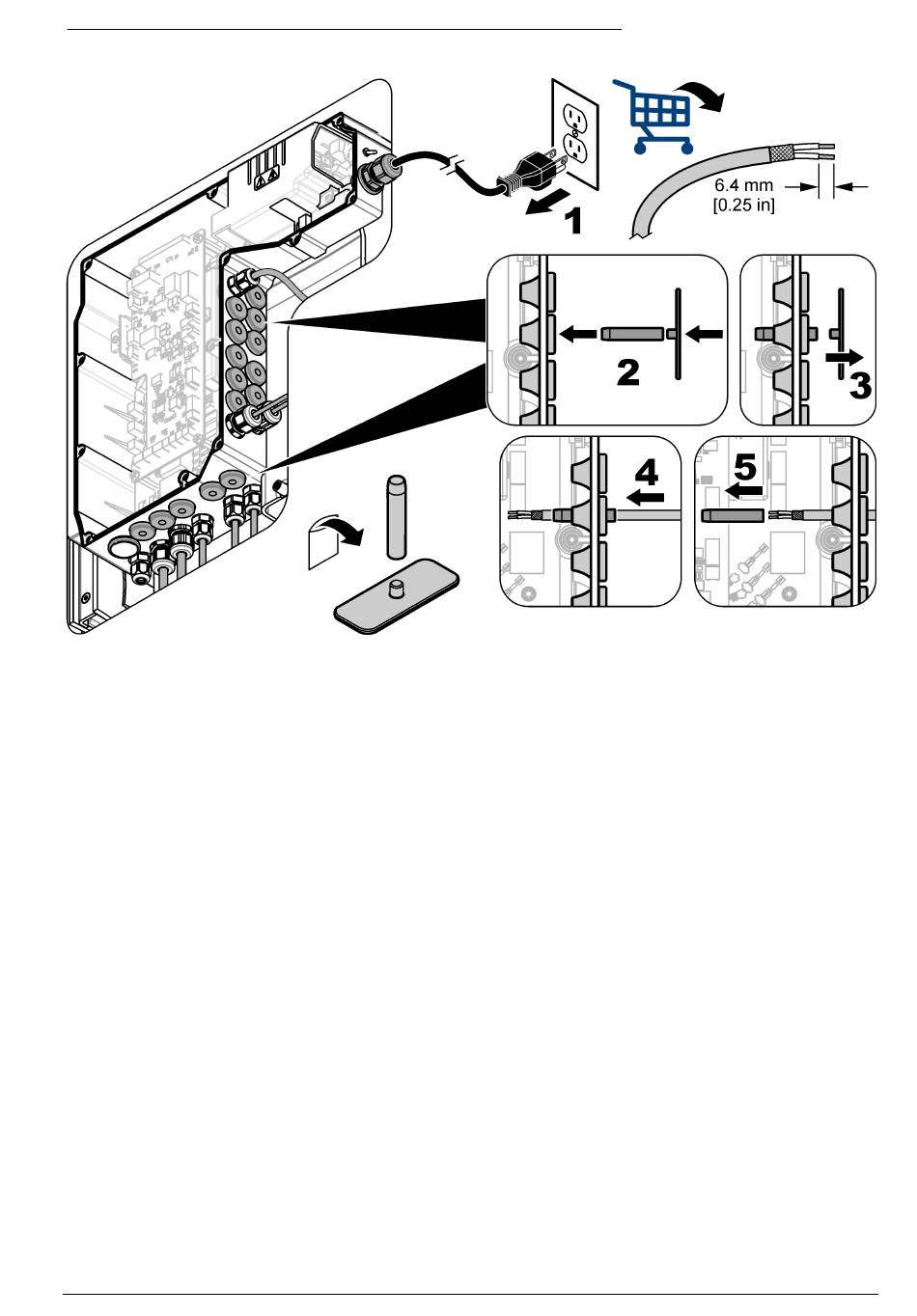 1

6.4 mm
[0.25 in]

2

3

4

5