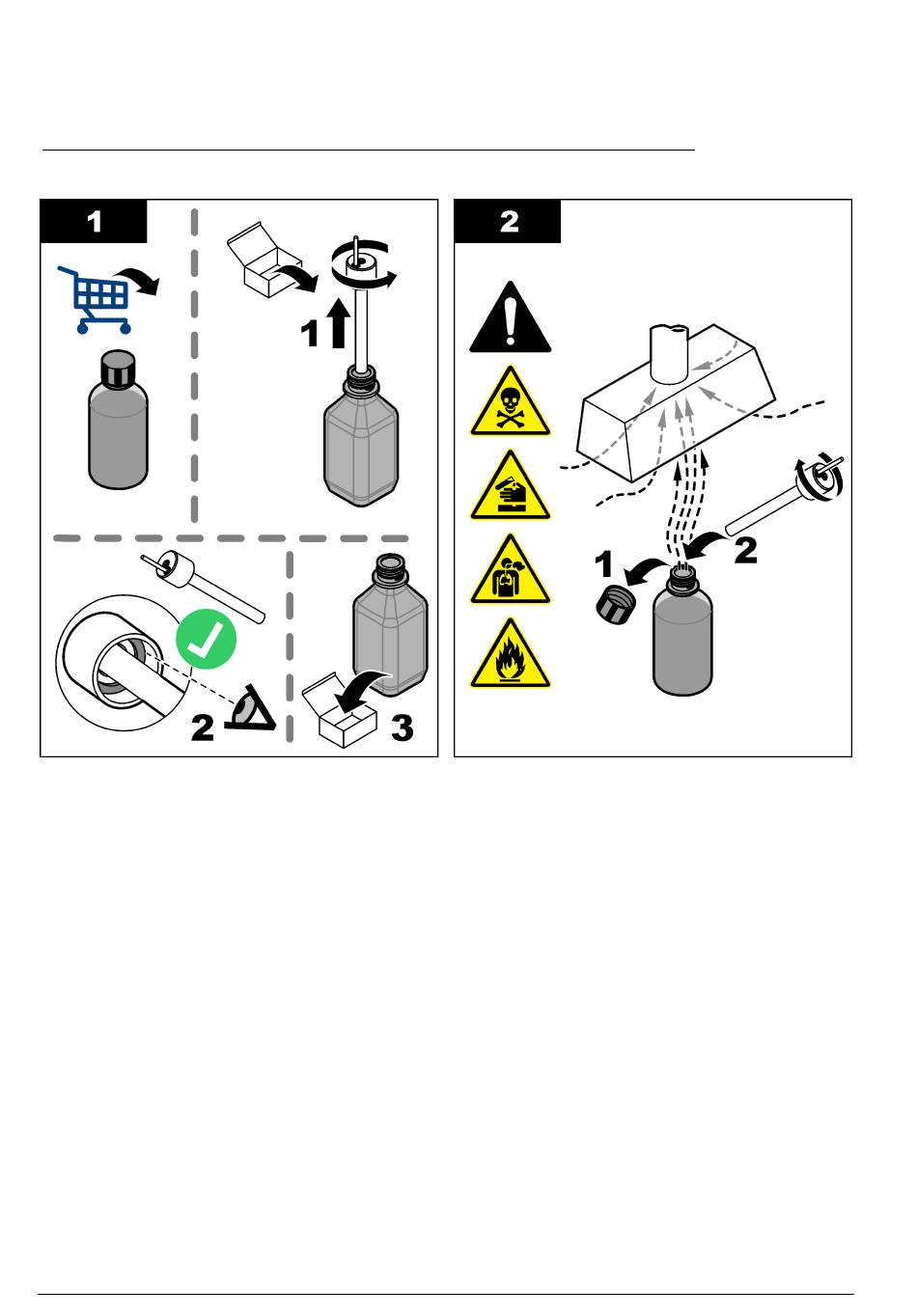 1

1

2

3

2

1

2