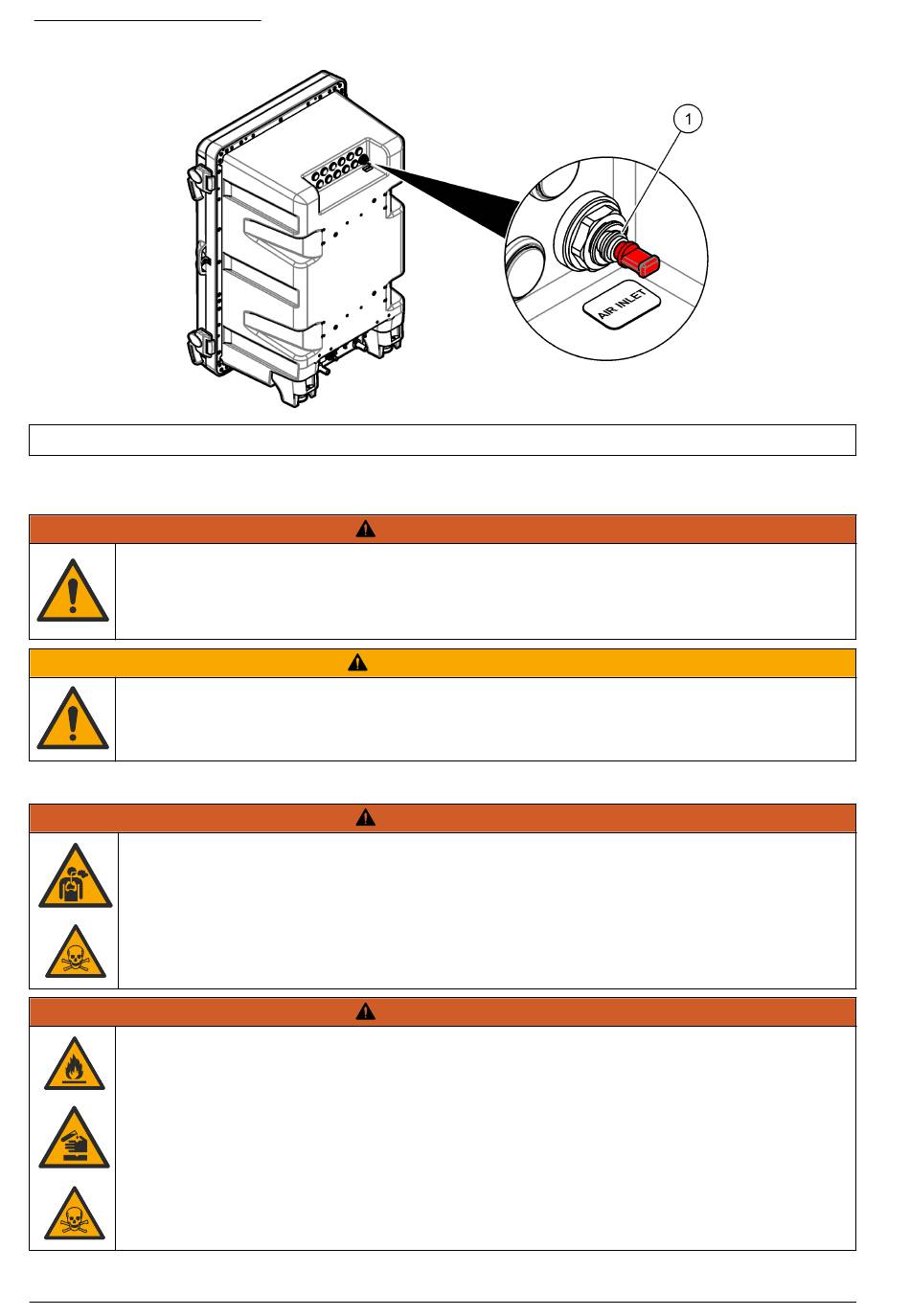 1

AIR INLET