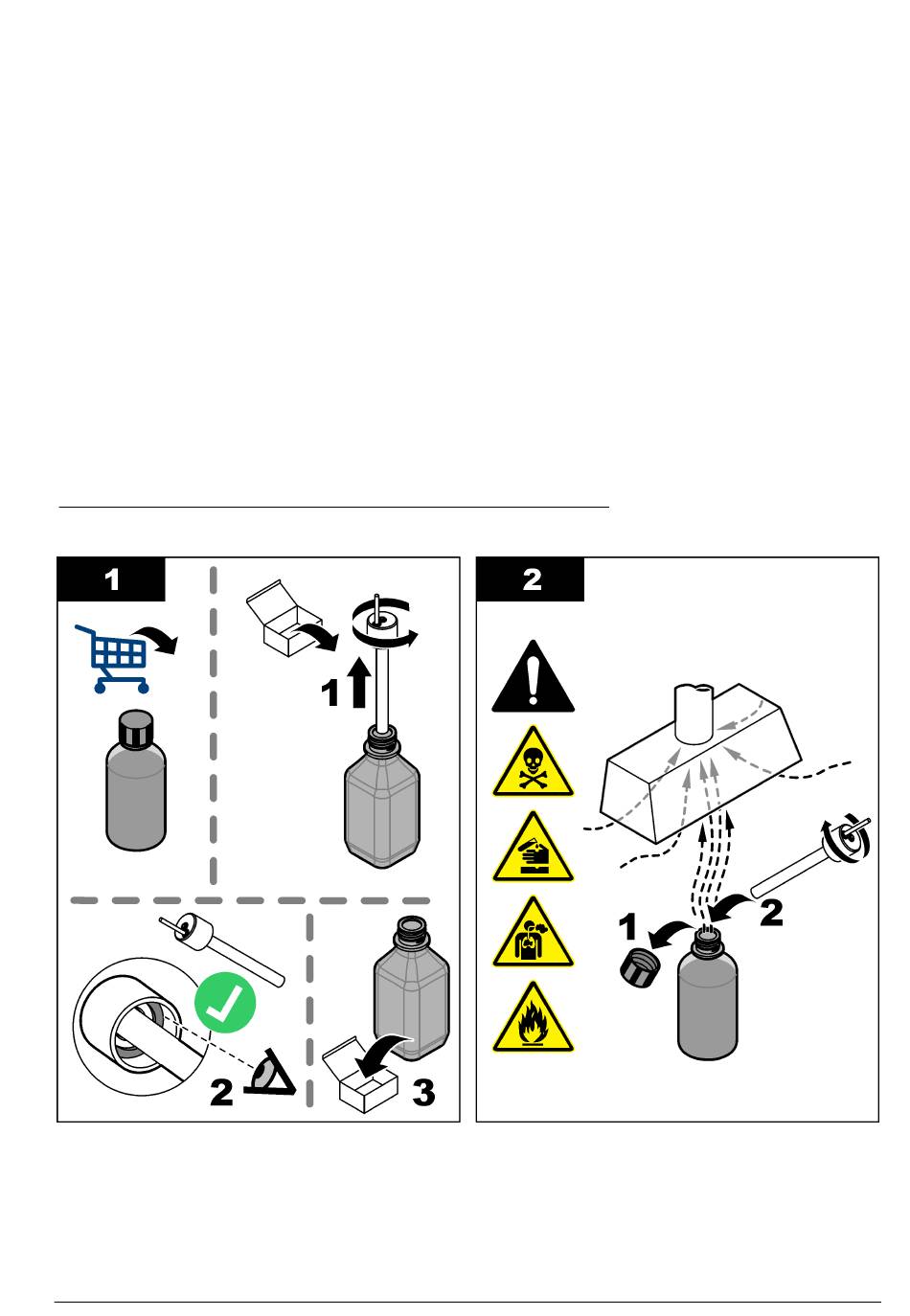 1

1

2

3

2

1

2