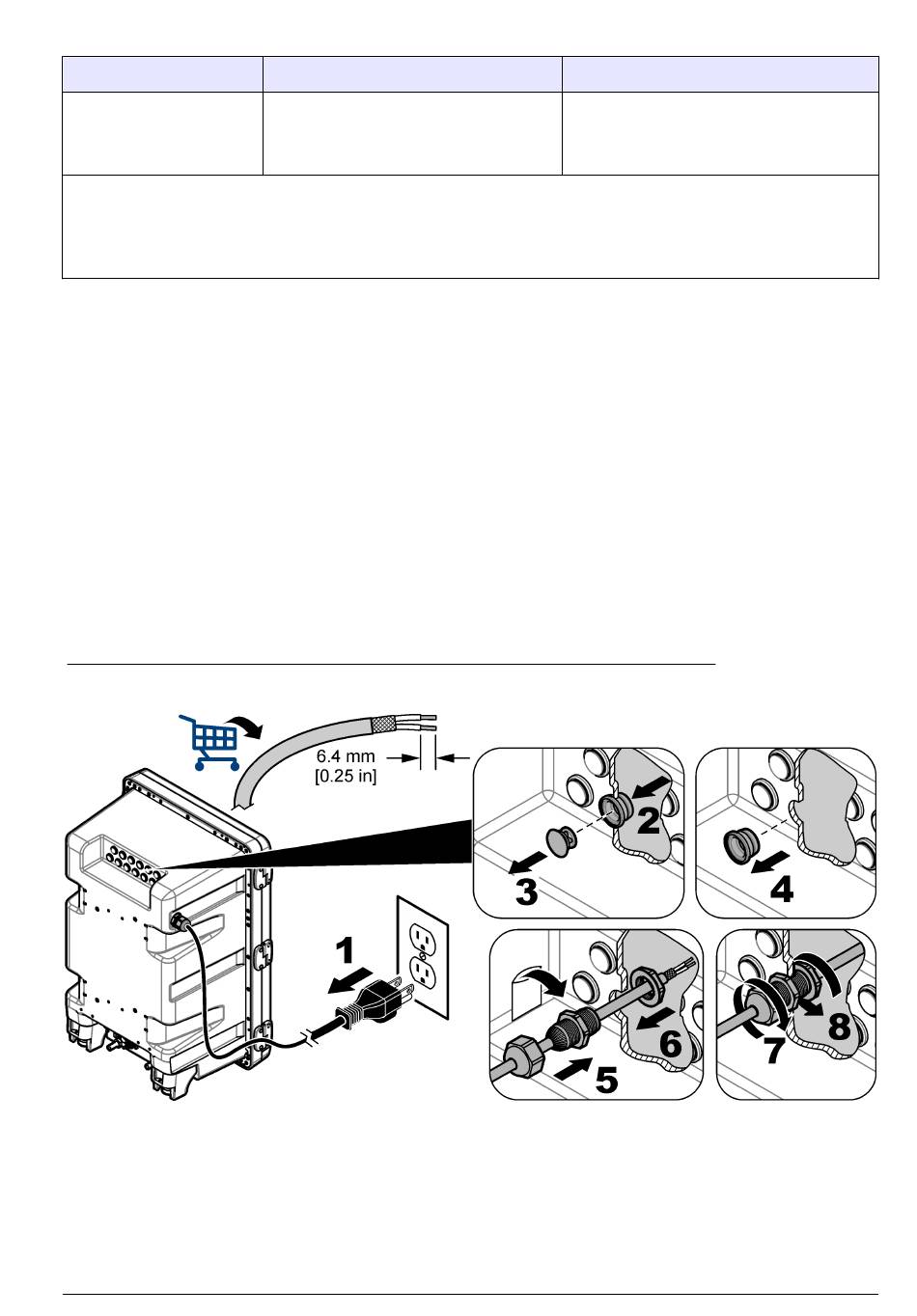 6.4 mm
[0.25 in]

1

2

3

4

5

6

7

8