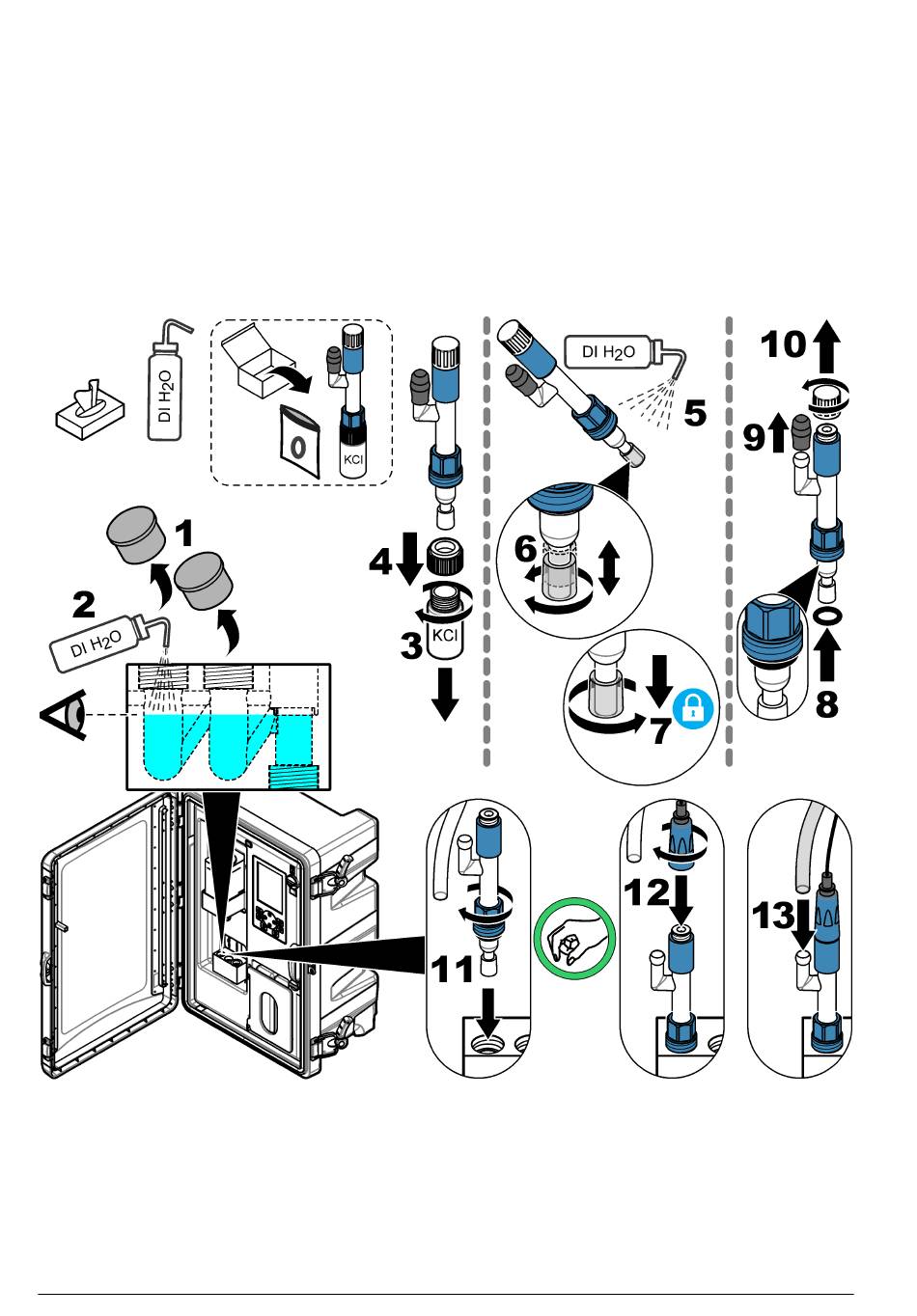 DI $H_2O$

0

KCl

1

2

DI $H_2O$

4

3

KCl

DI $H_2O$

5

6

7

10

9

8

11

12

13