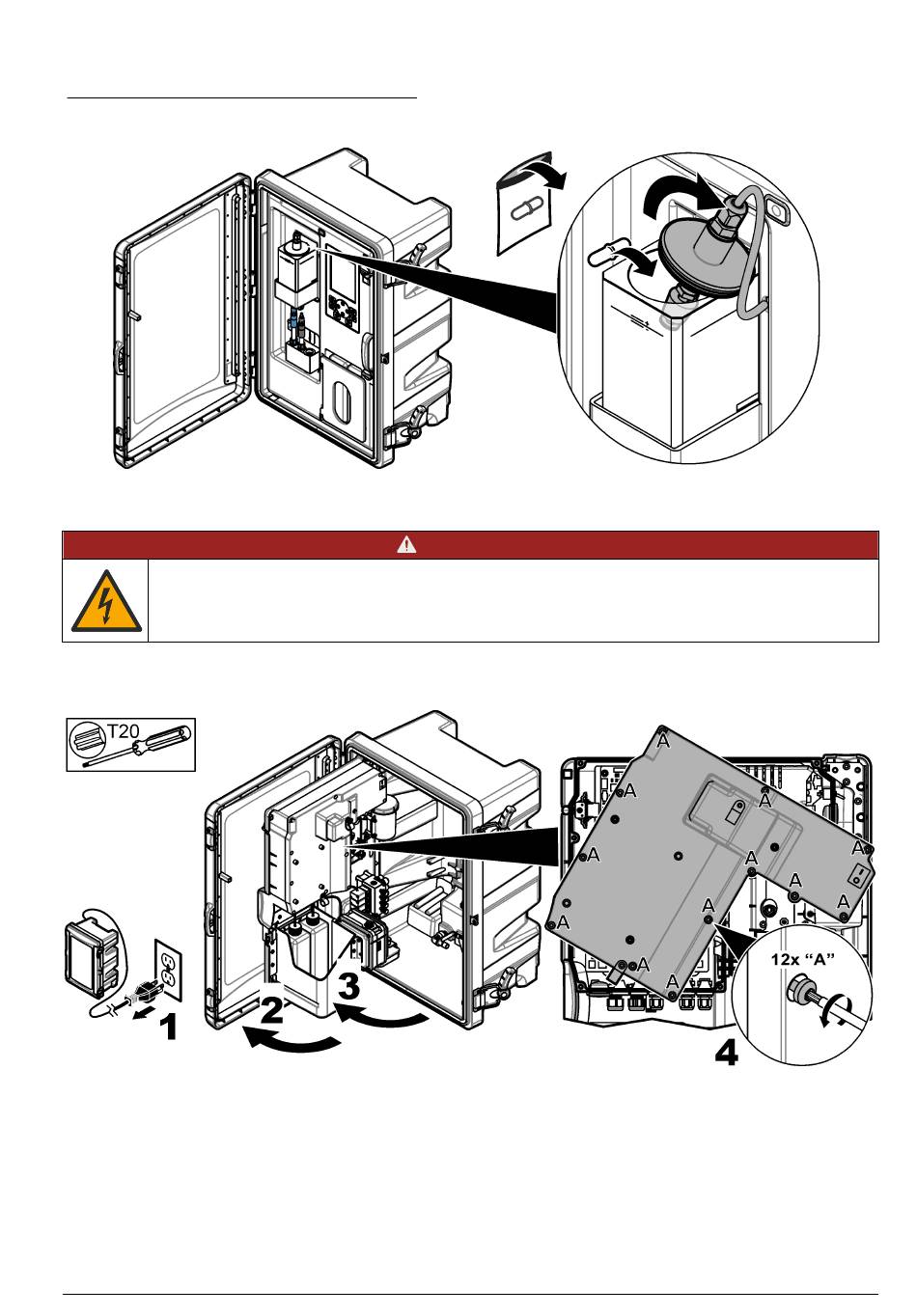 T20

A
A
A
A
A
A
A
A
A
A
A
A

12x "A"

1
2
3
4