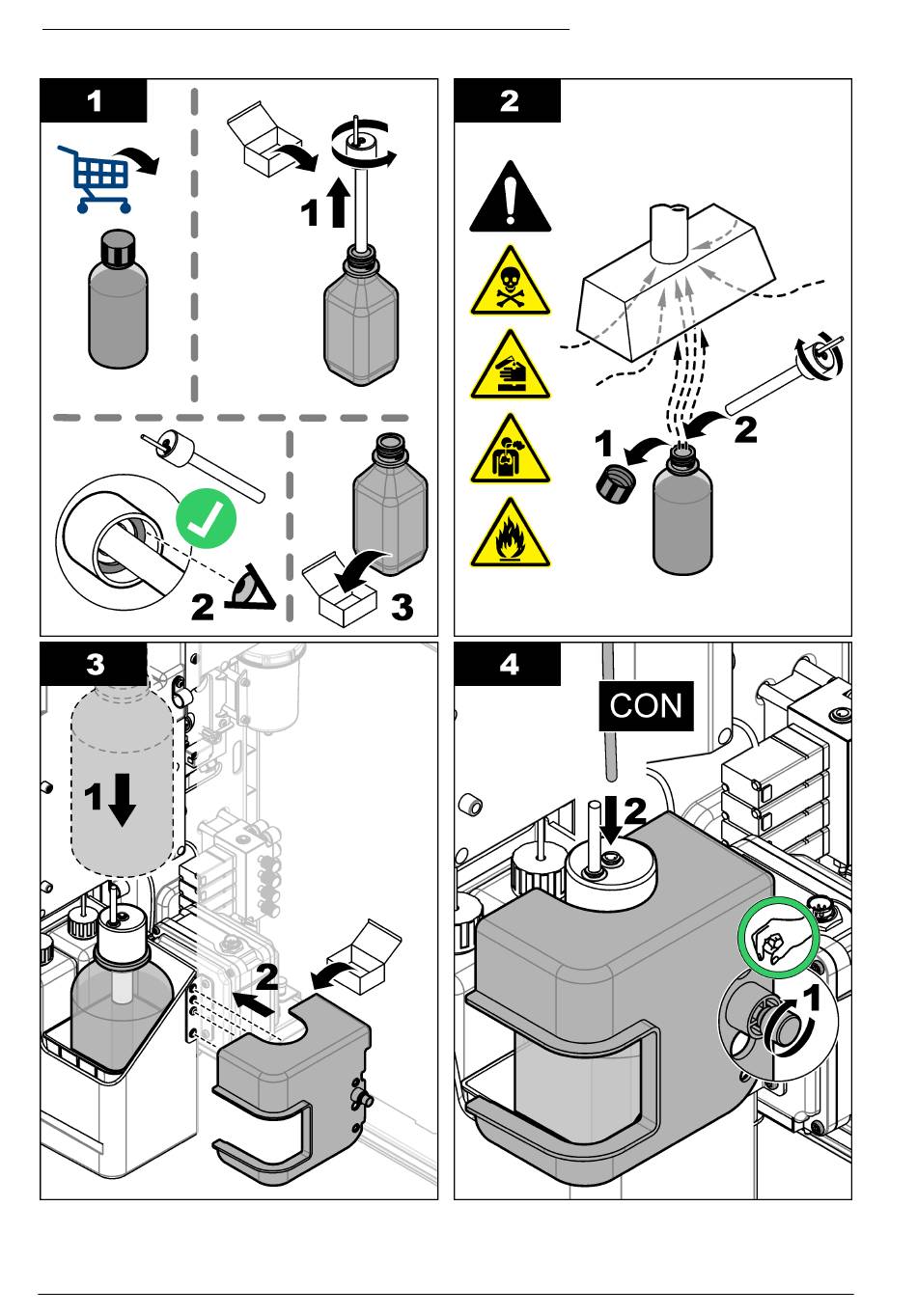 1

1

2

3

2

1

2

3

1

2

4

CON

2

1