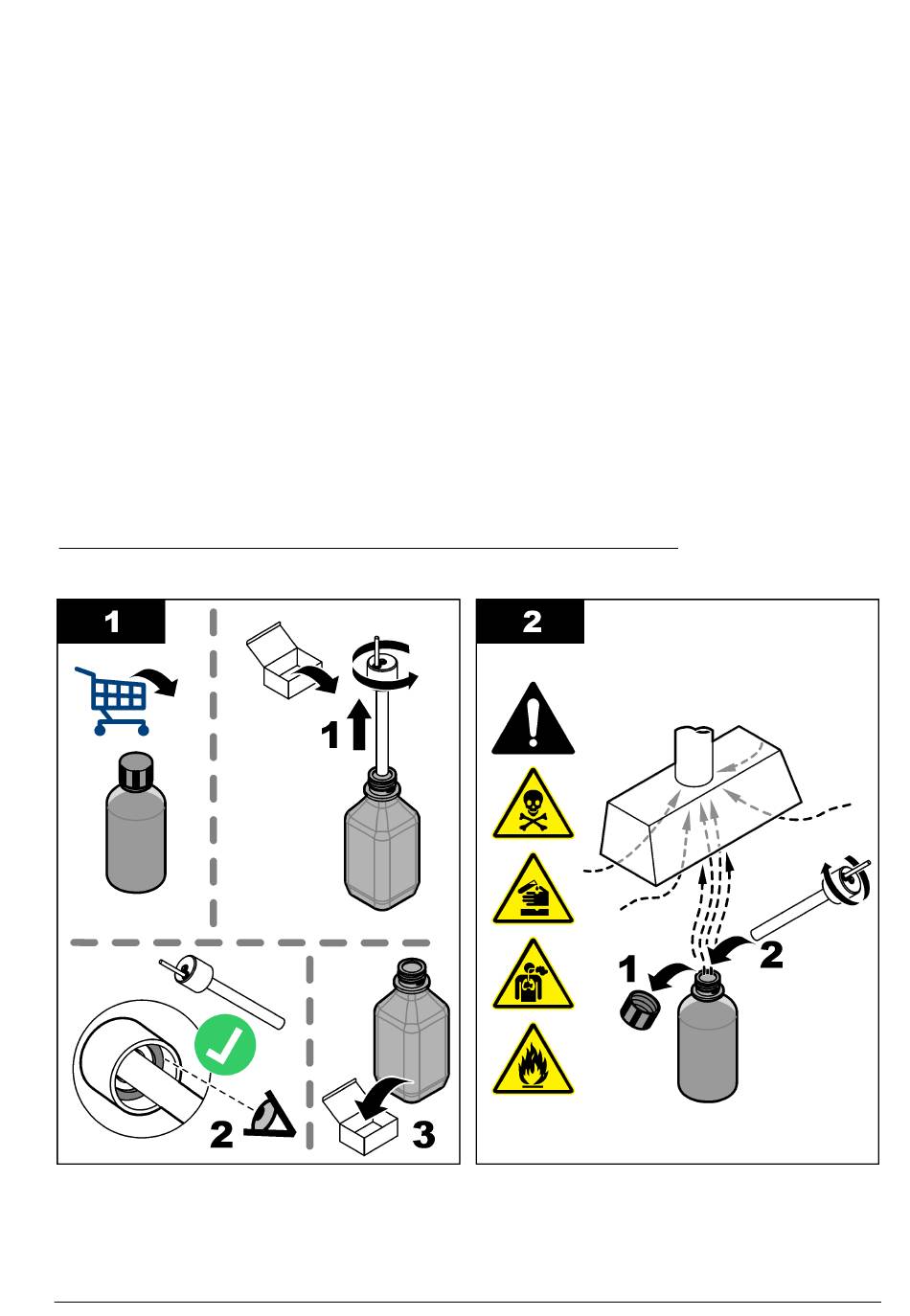 1

1

2

3

2

1

2