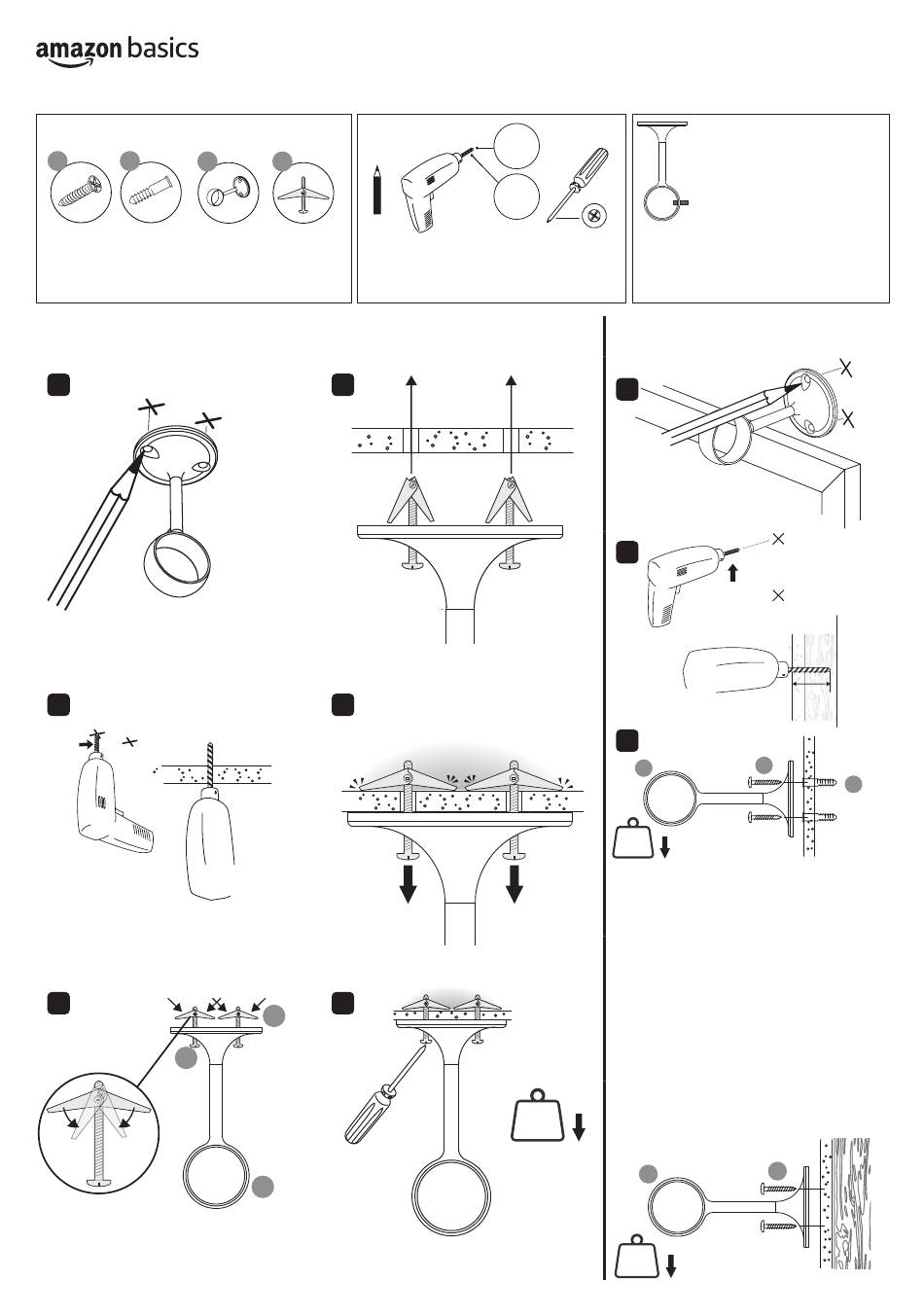 amazon basics