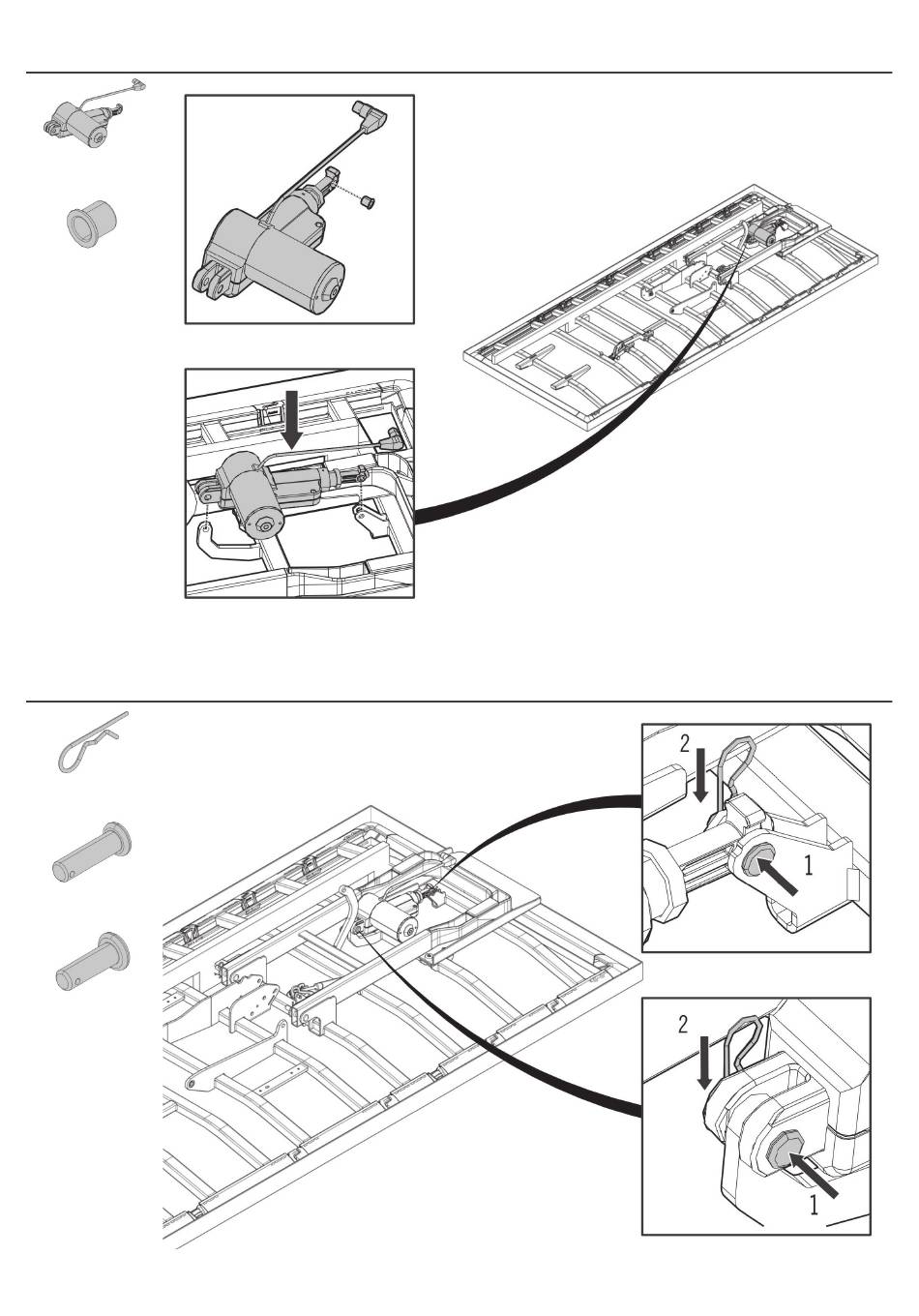 2

1

2

1