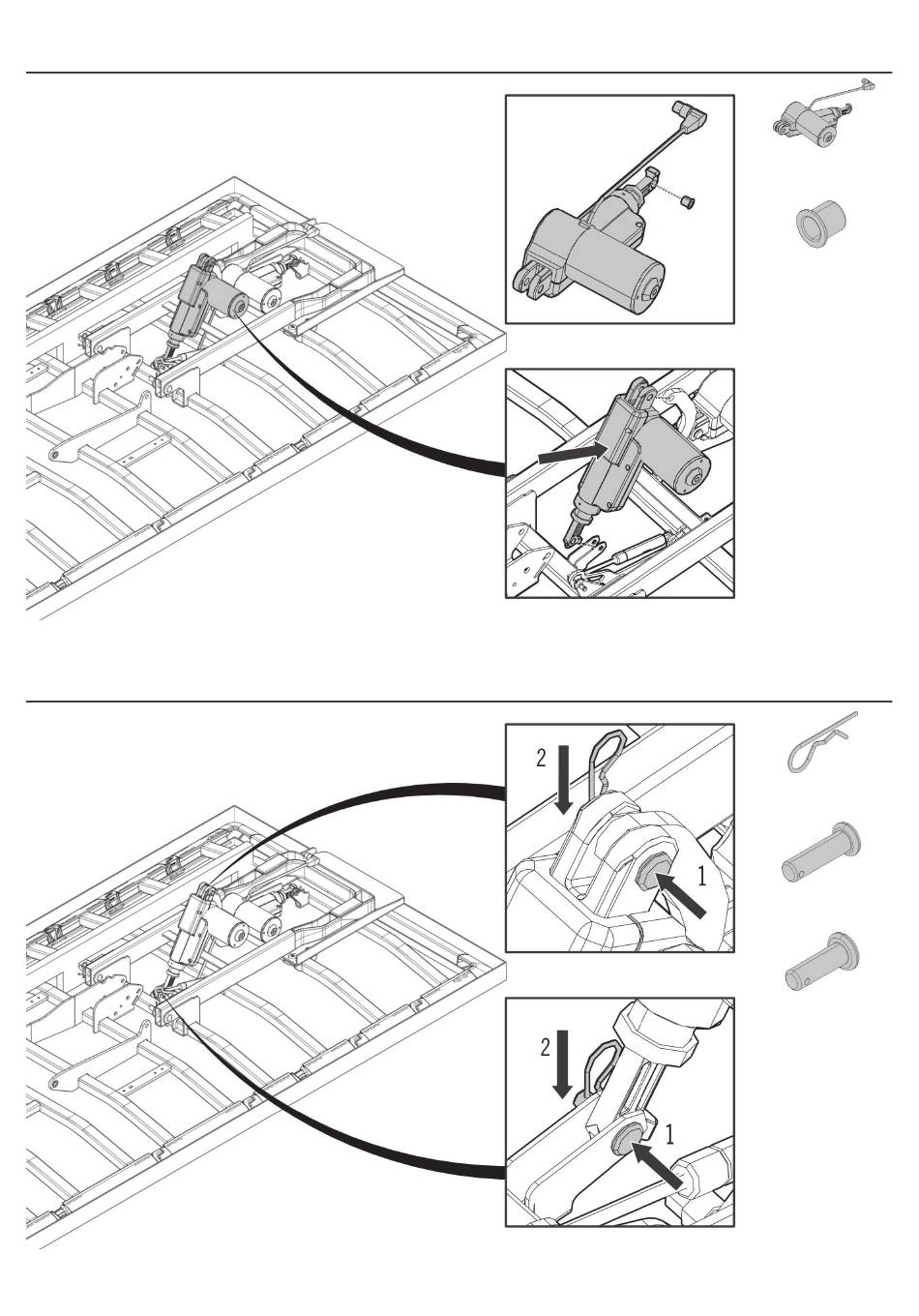 2

1

2

1