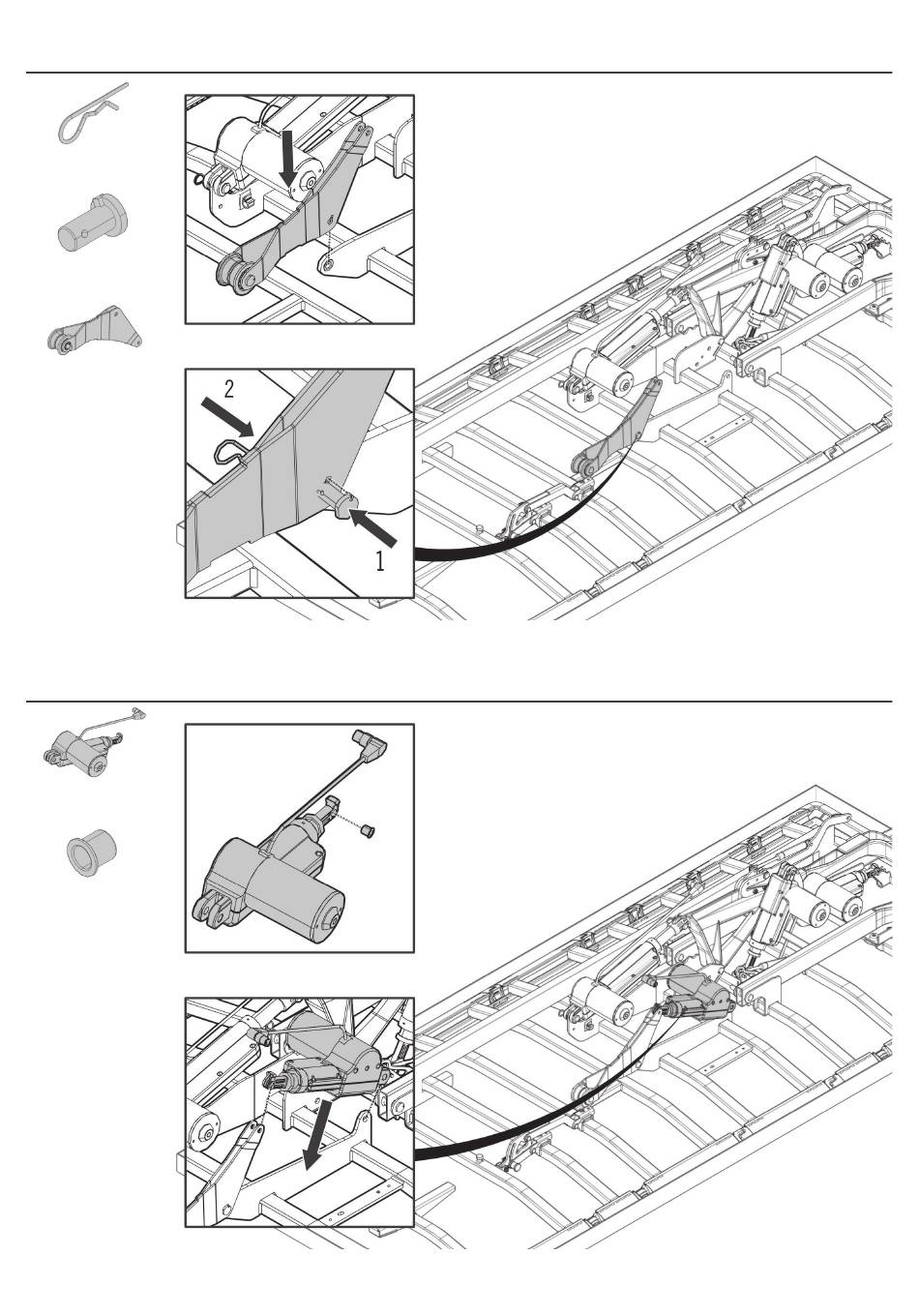 2

1