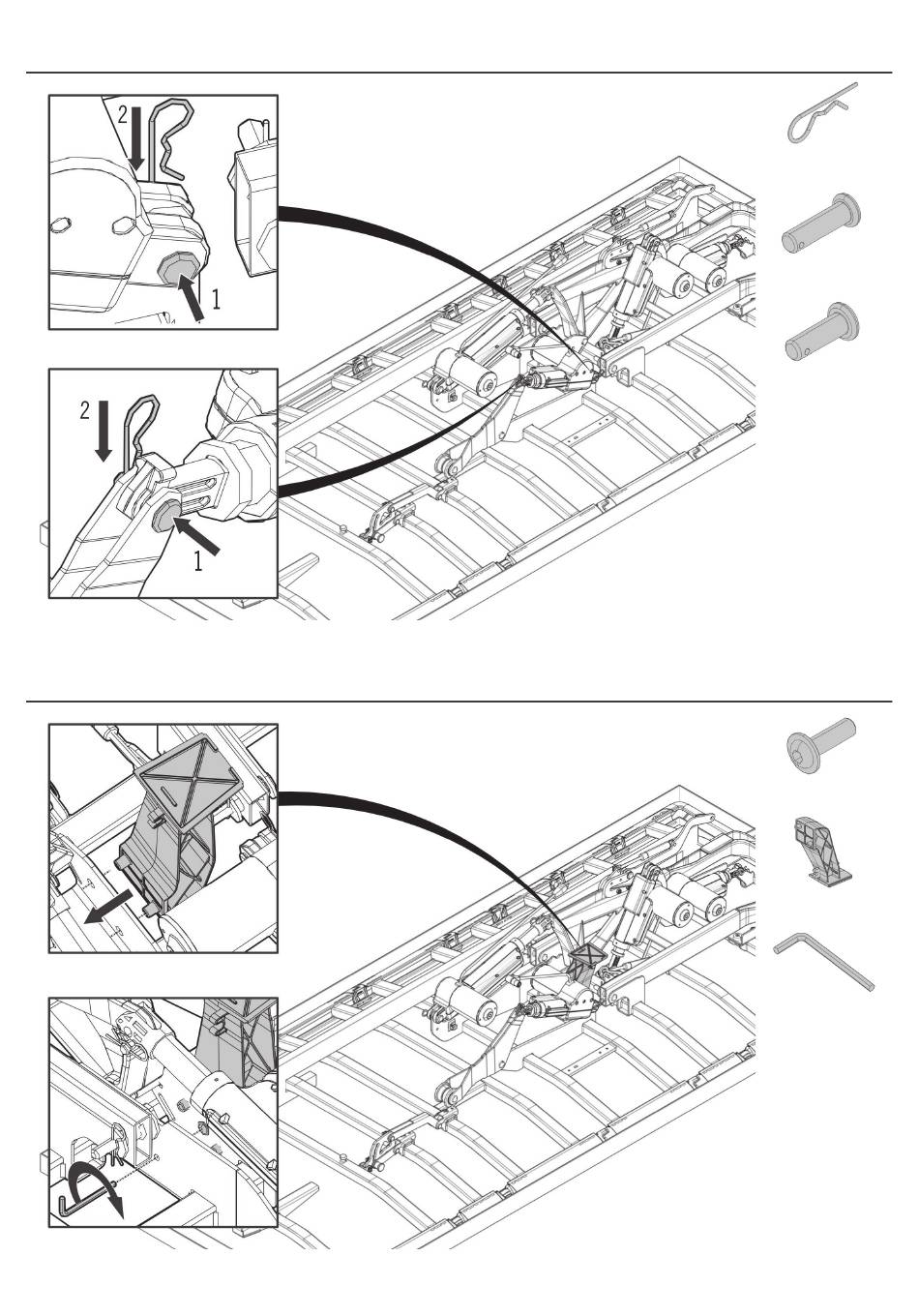 2
1
2
1