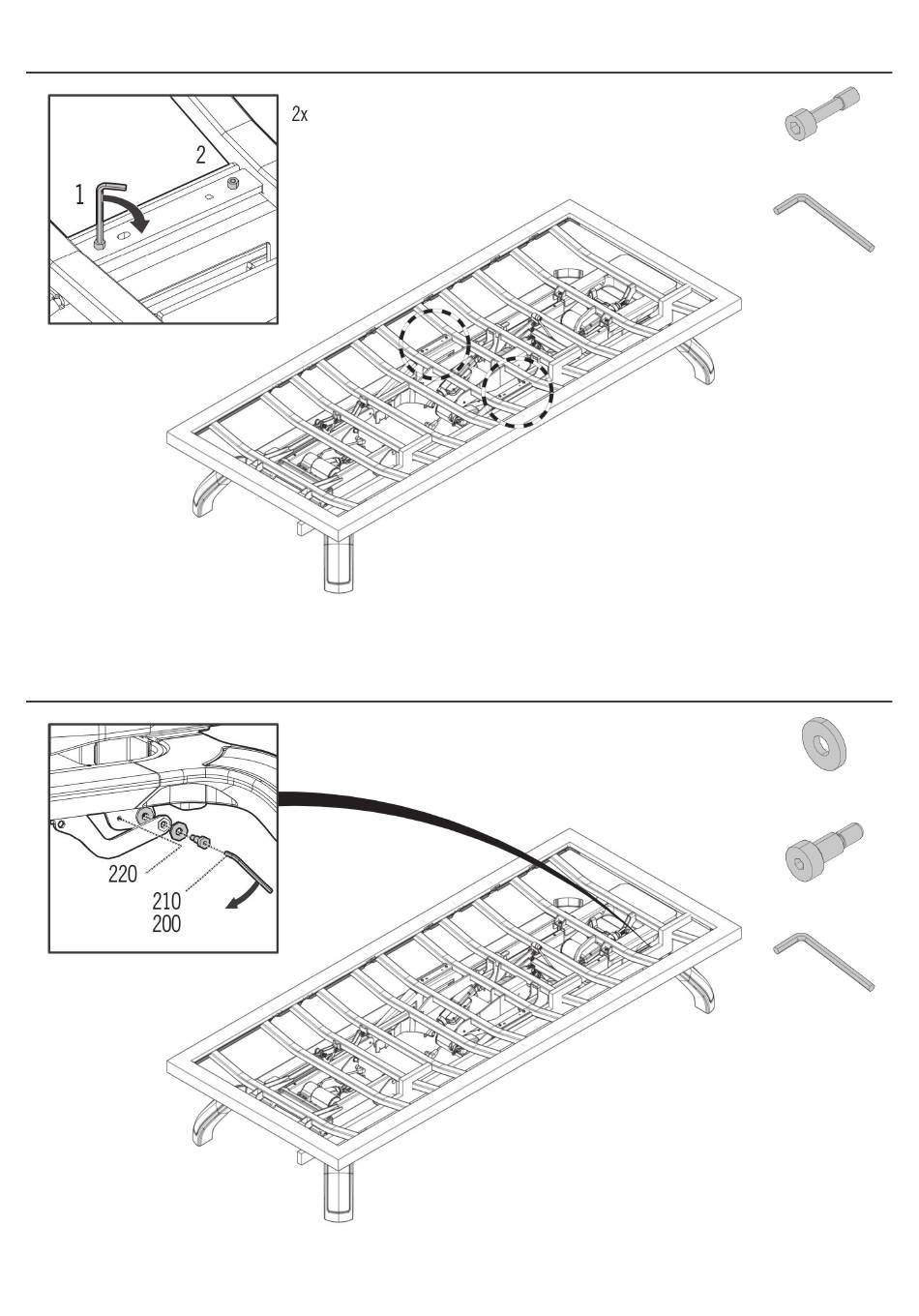 2x

2

1

220

210

200