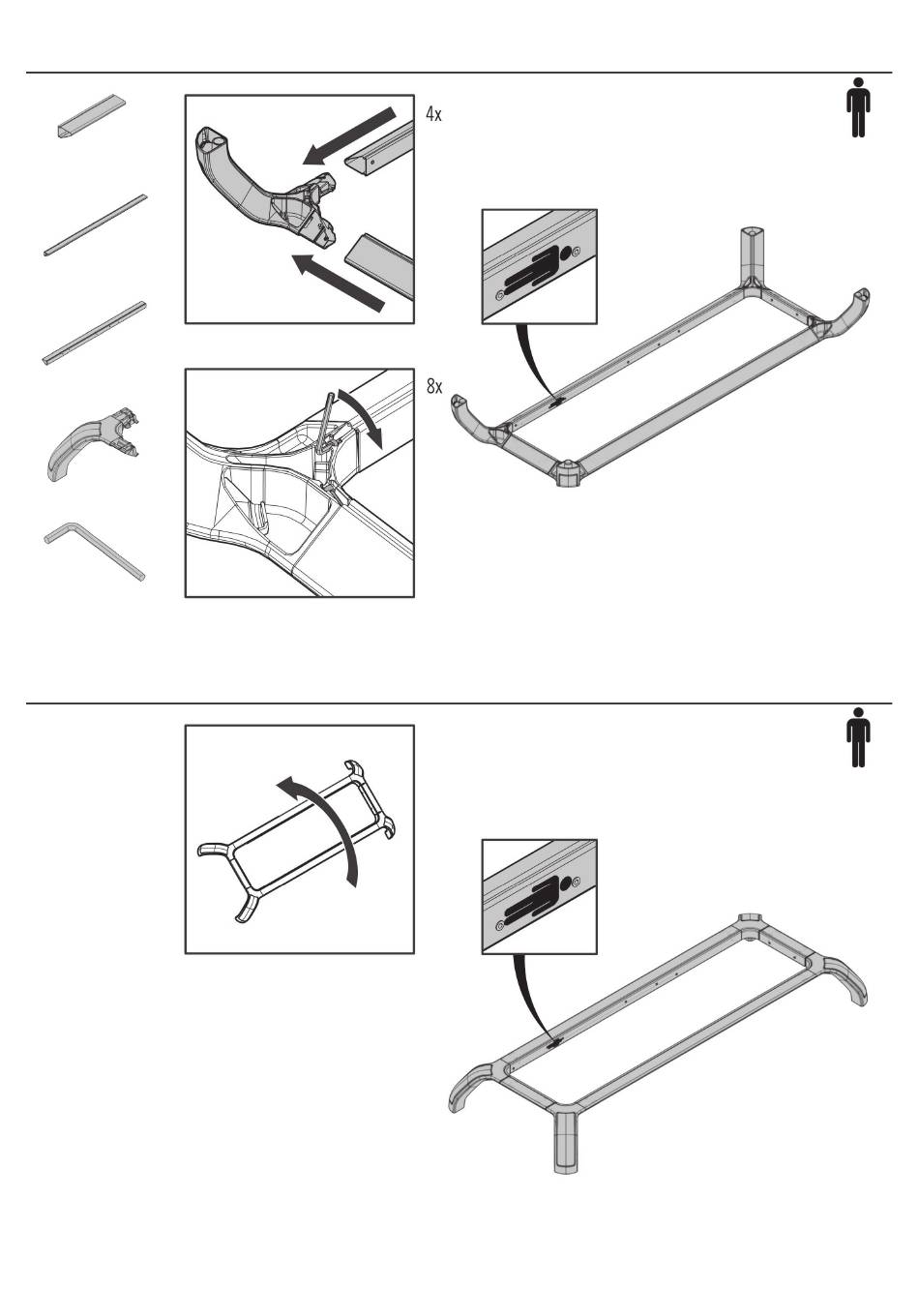 4x

8x