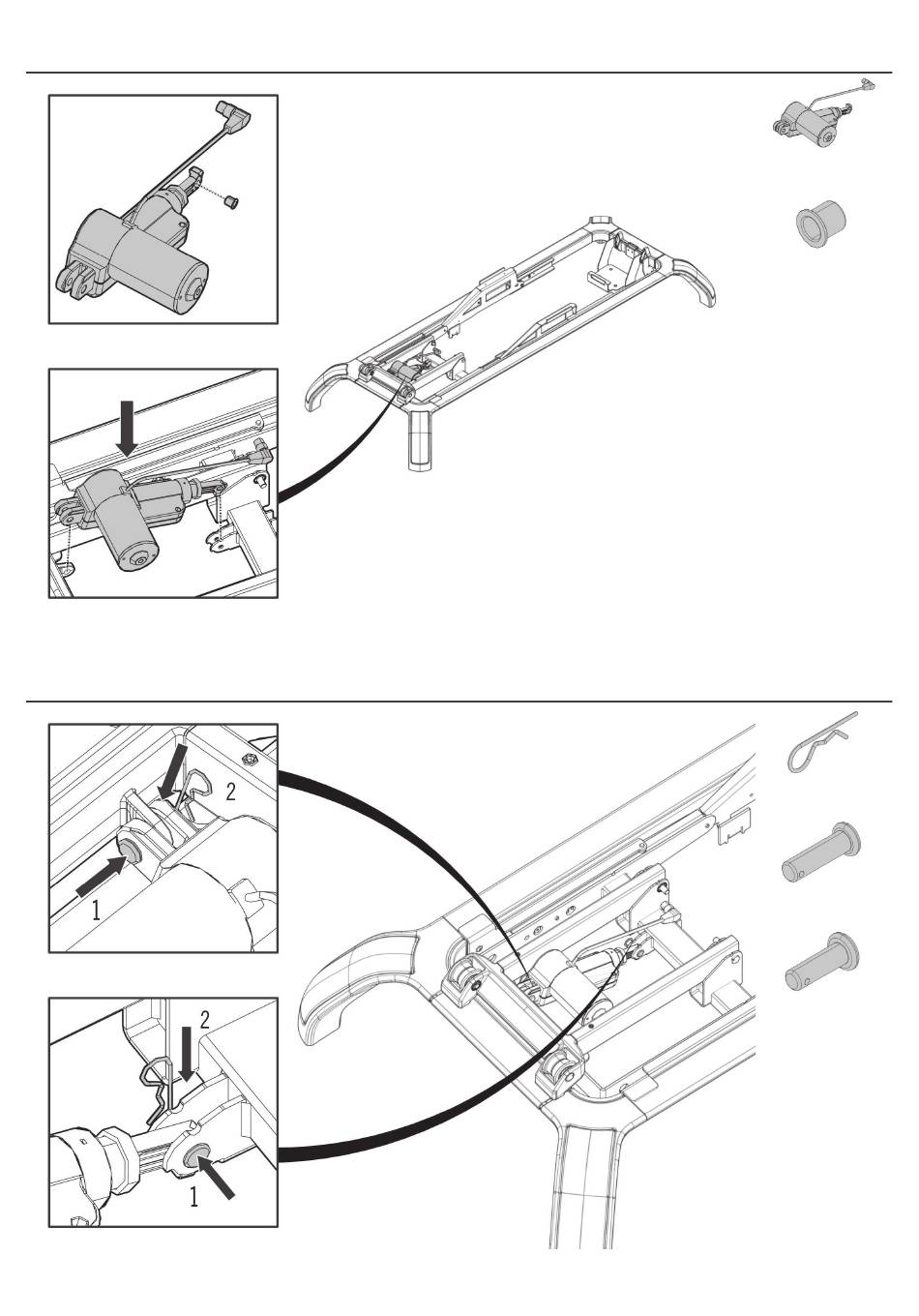 2

1

2

1