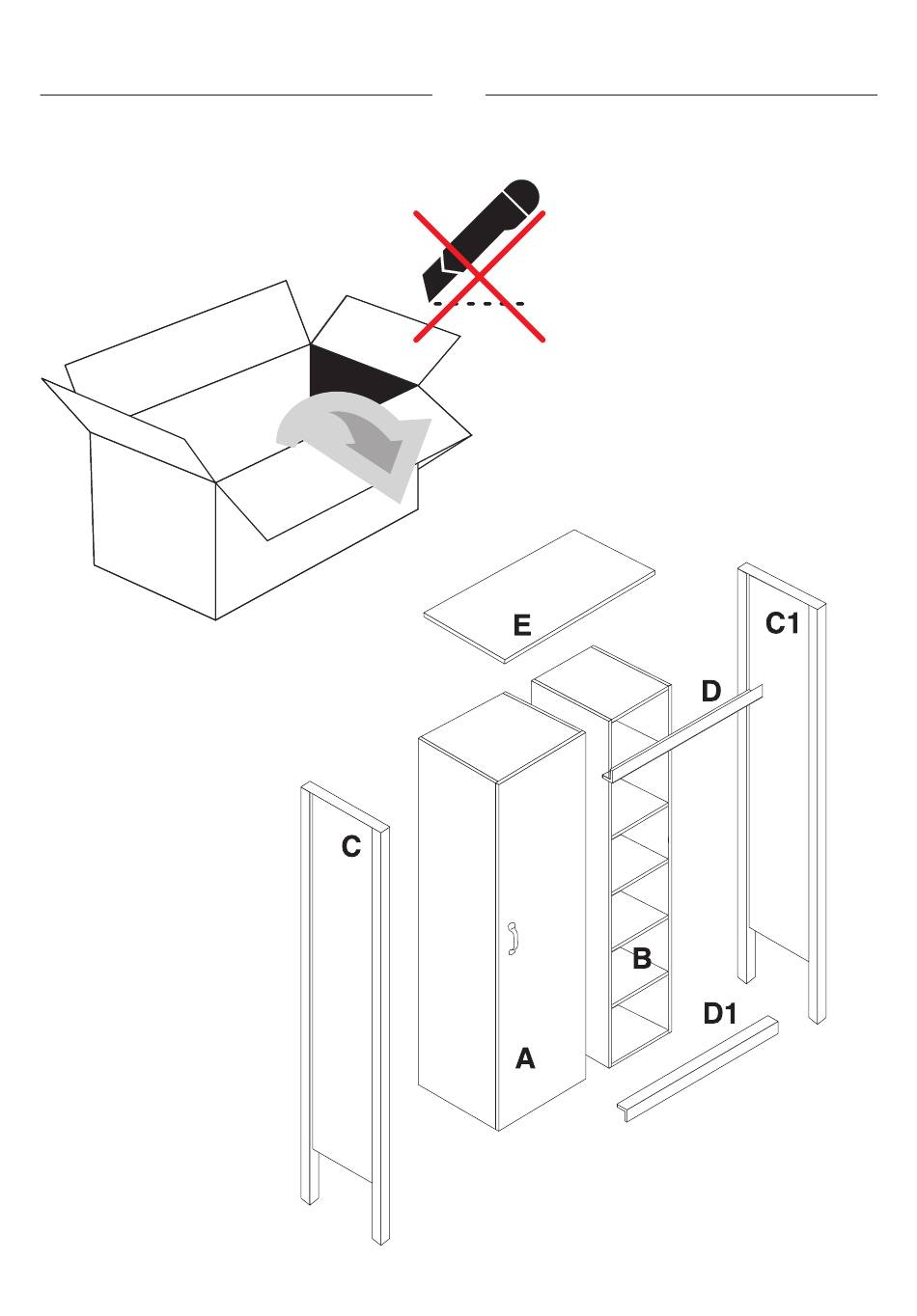 E

C1

D

C

B

D1

A