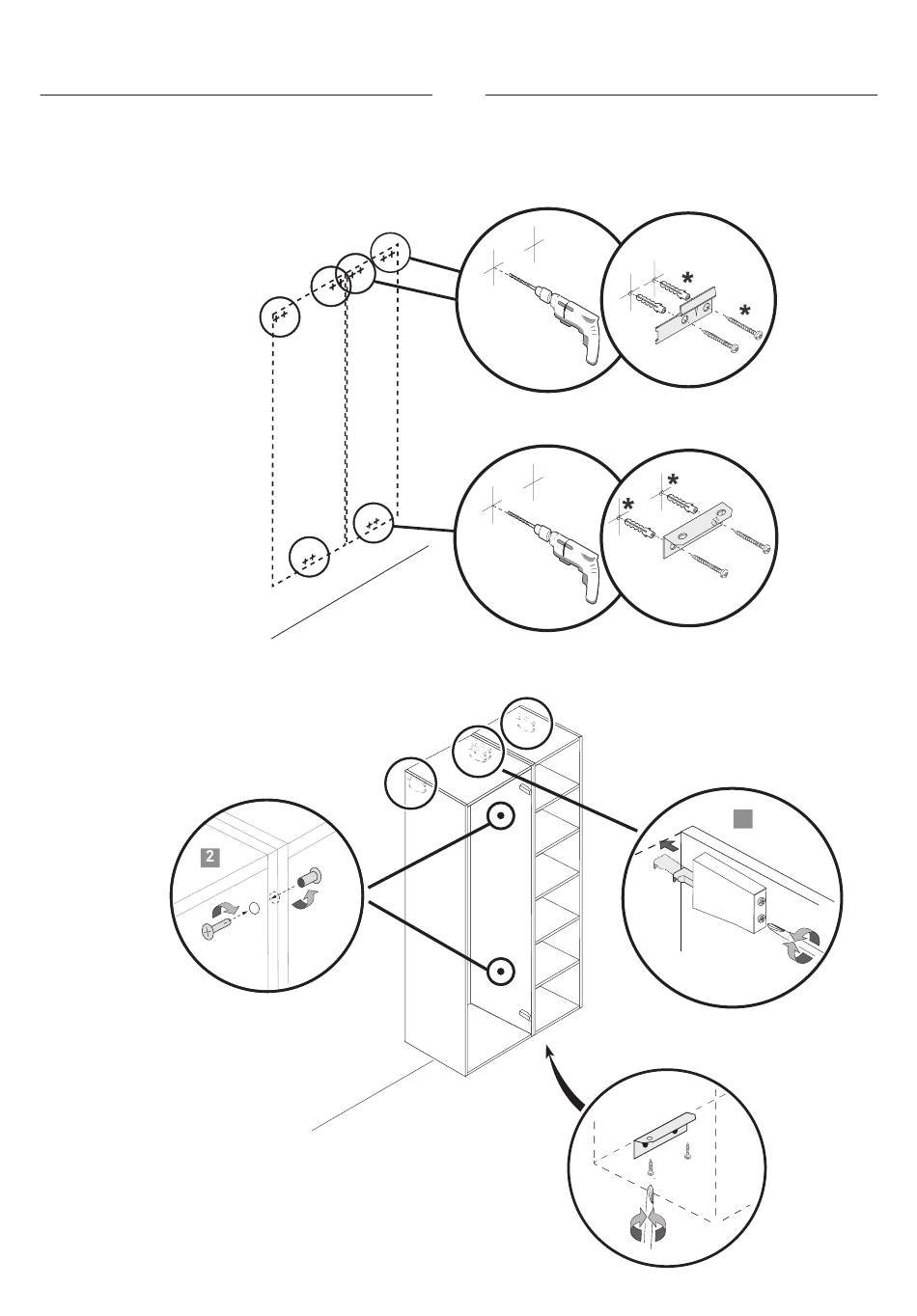 *
*
*
*
2