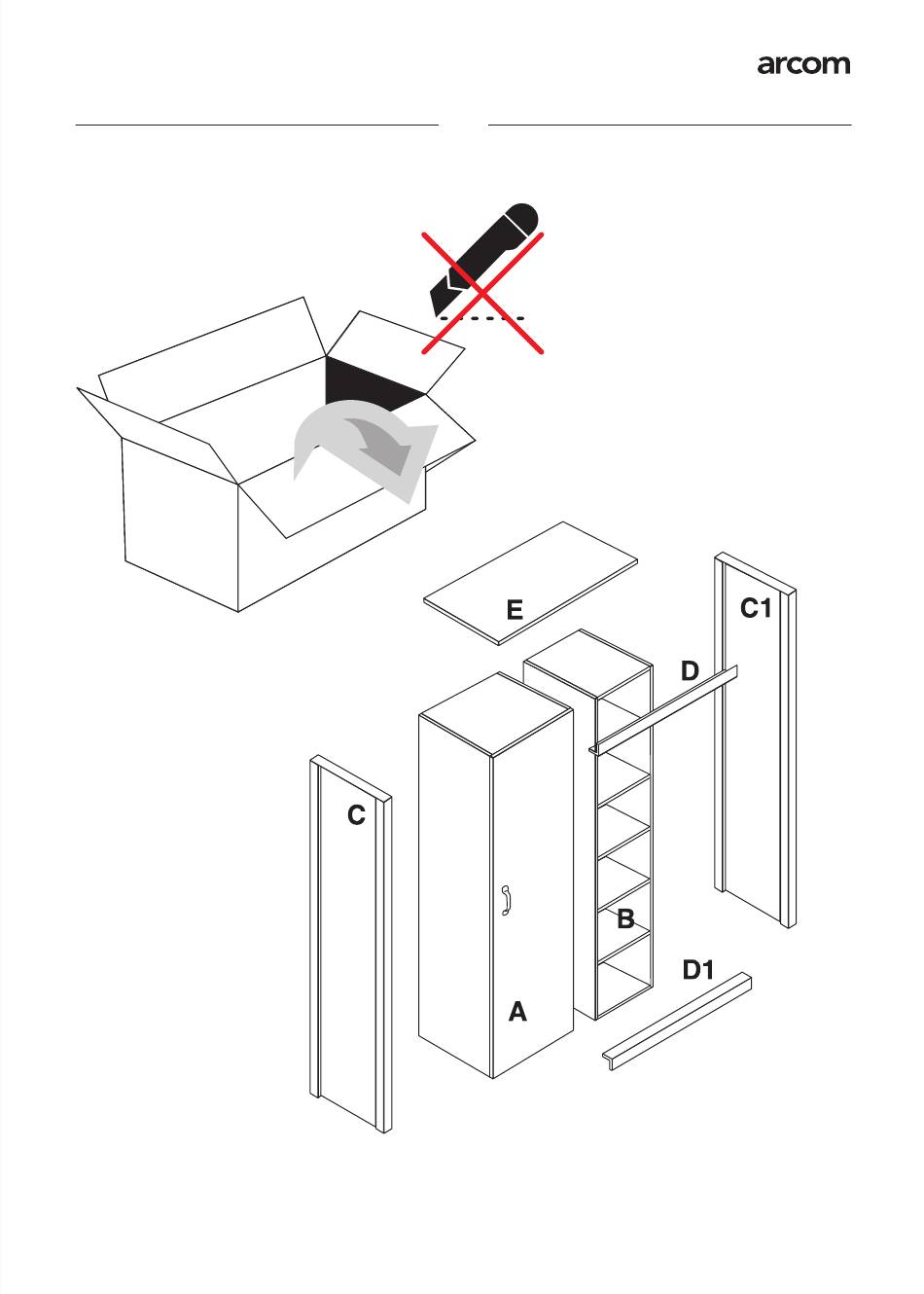 arcom

E

C1

D

C

B

D1

A