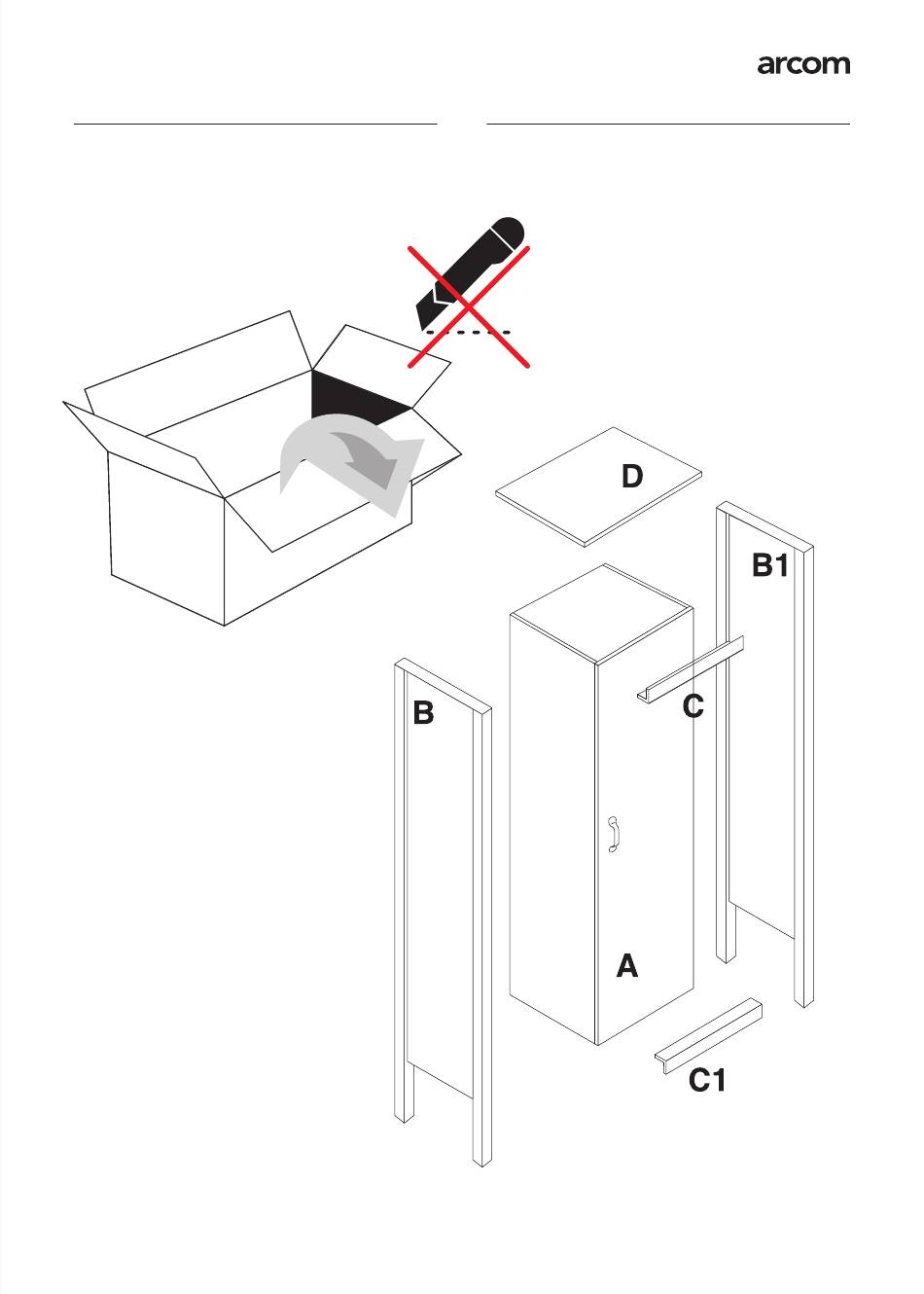 arcom

D

B1

C

B

A

C1