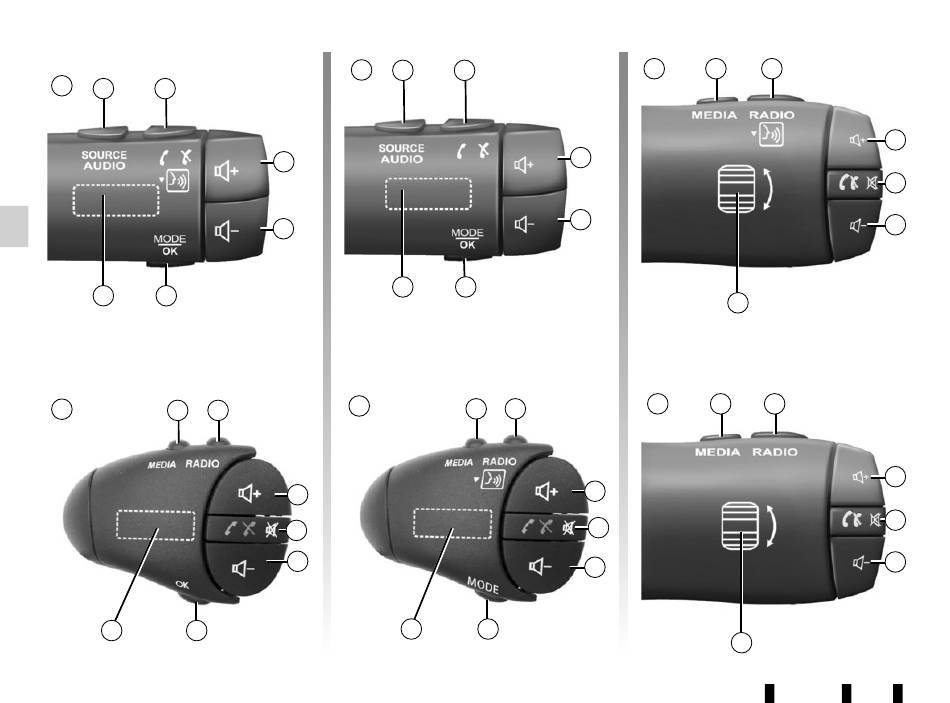 SOURCE AUDIO

MODE
OK

SOURCE AUDIO

MODE
OK

MEDIA RADIO

MEDIA RADIO

OK

MEDIA RADIO

MODE

MEDIA RADIO