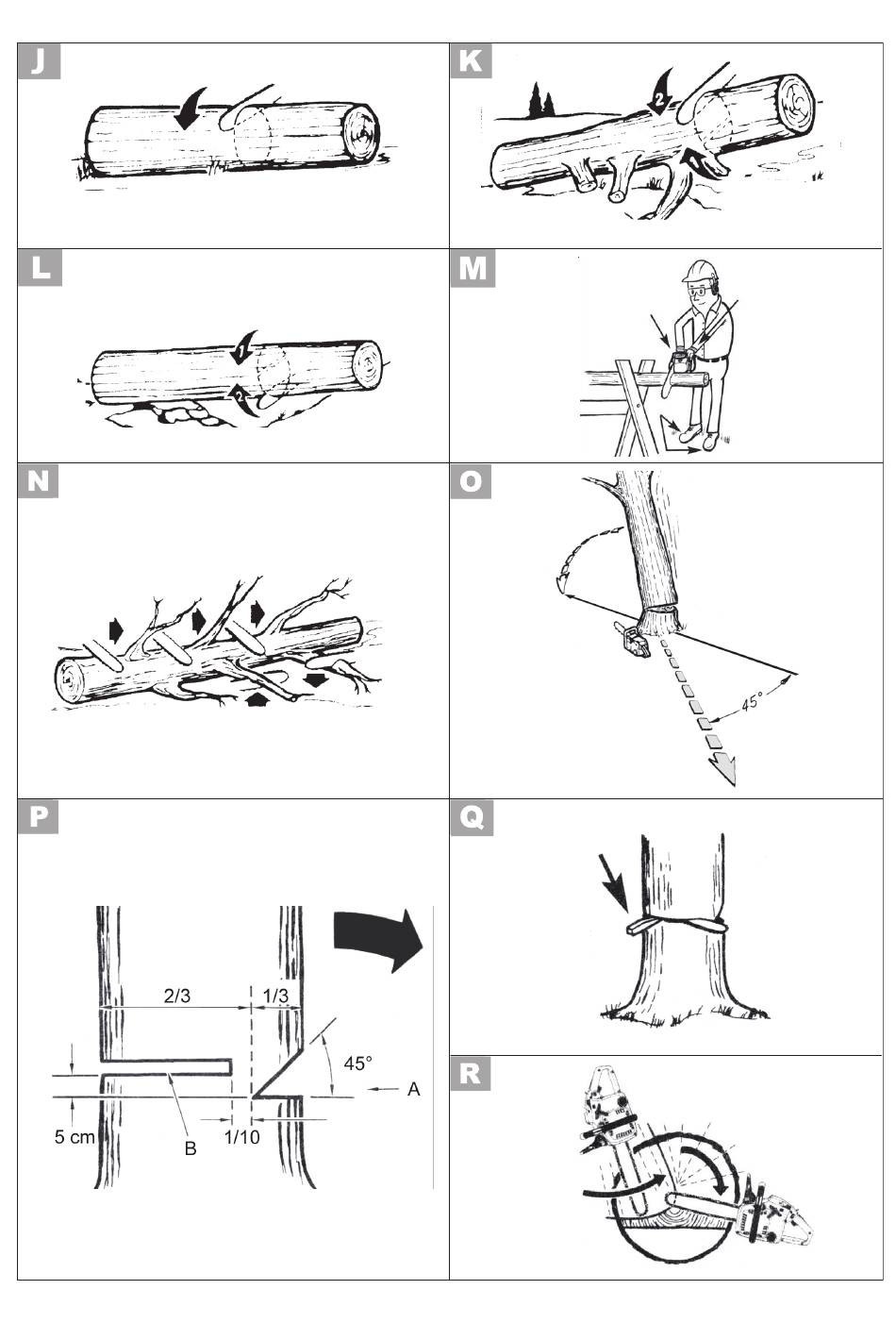 J

K

2

1

L

1

2

M

N

O

45°

P

2/3

1/3

45°

A

5 cm

B

1/10

Q

R