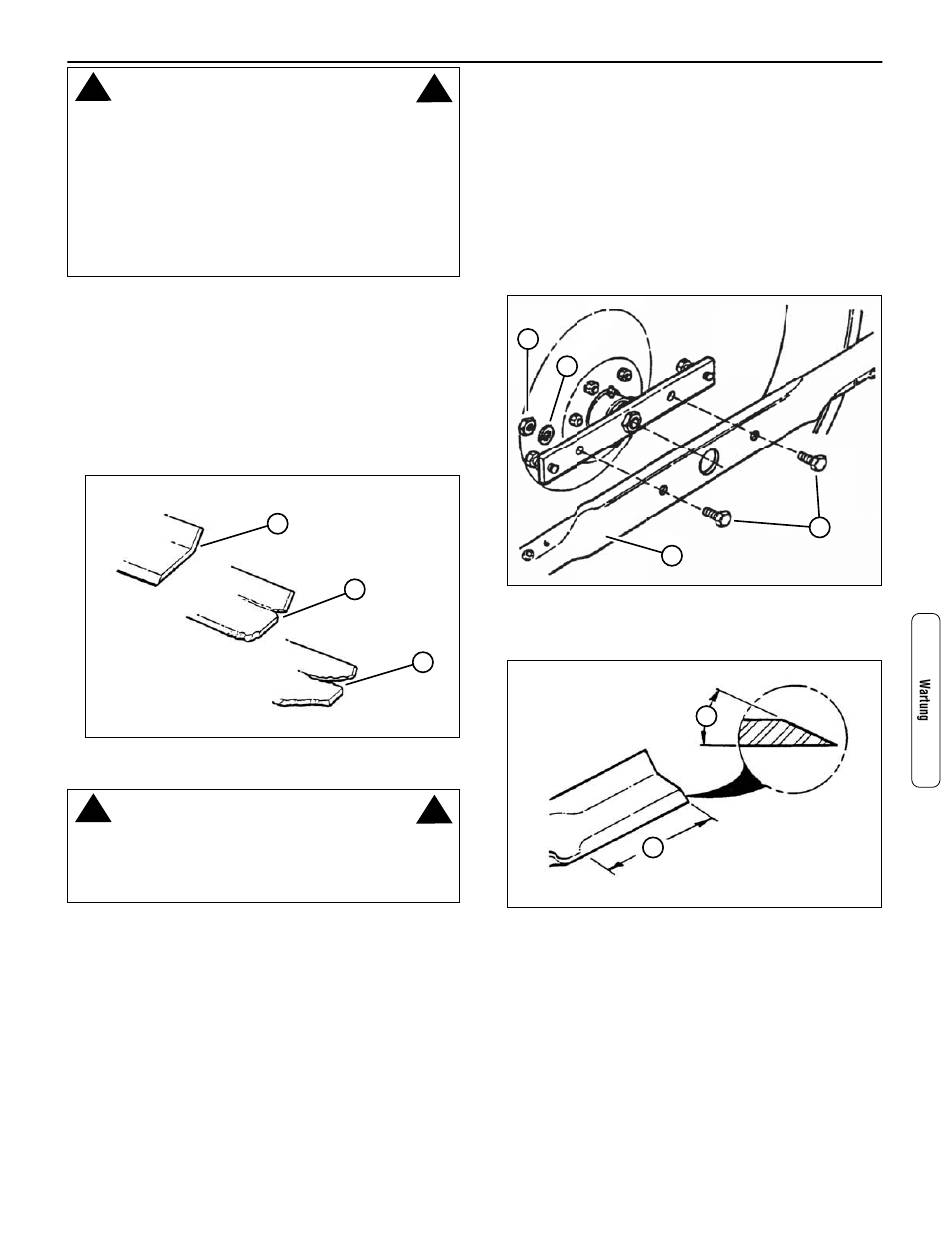 Wartung