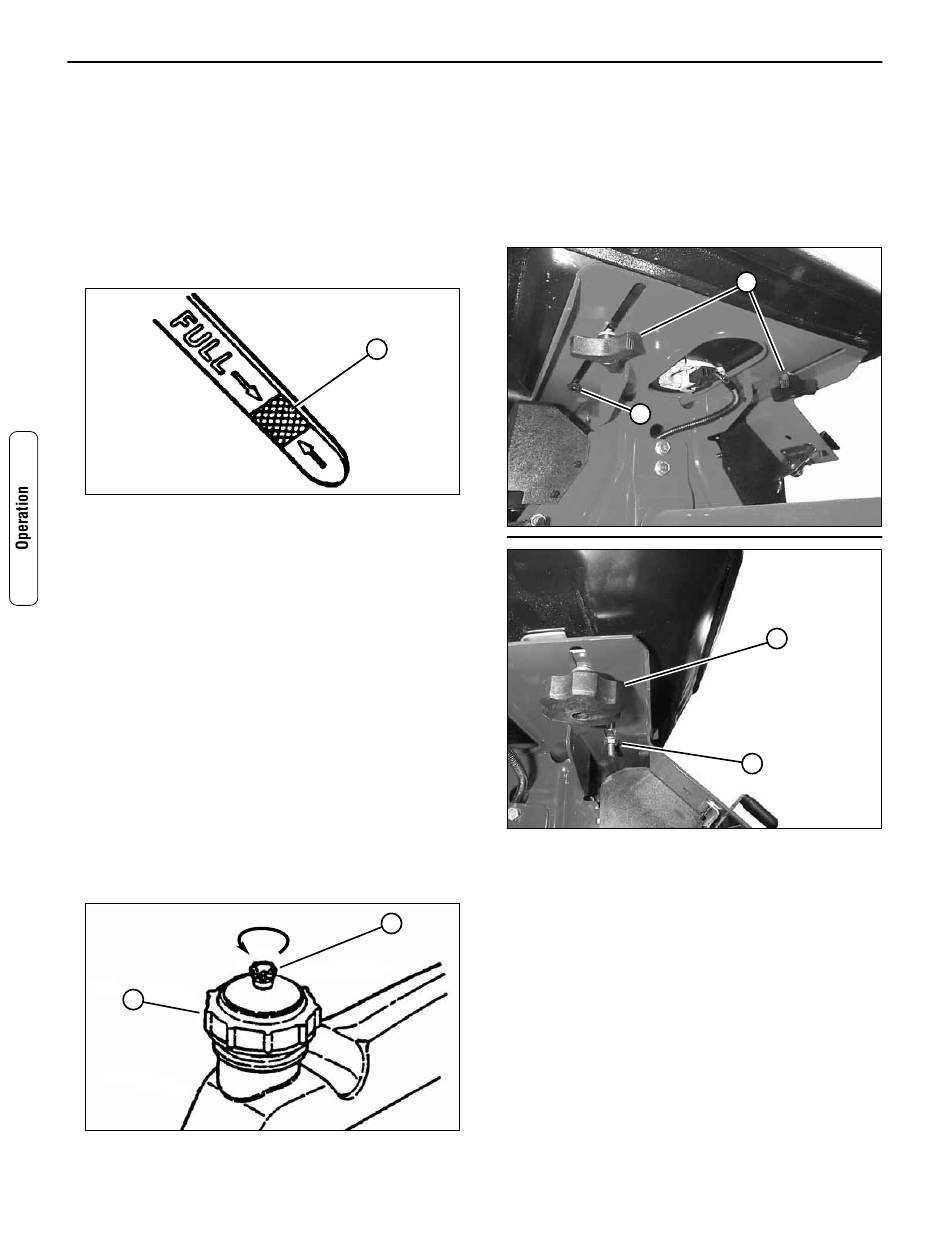 FULL

Operation