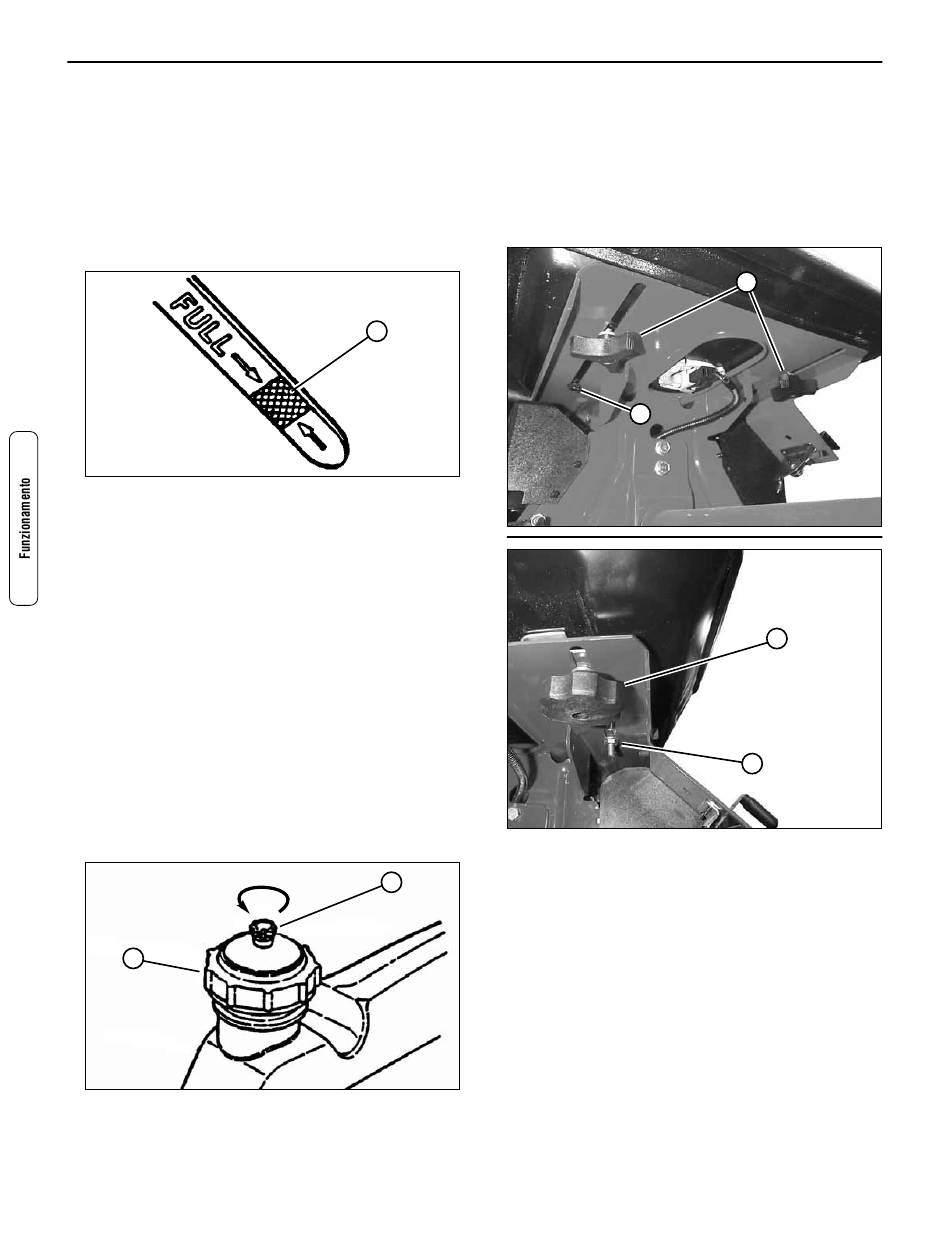 FULL

Funzionamento