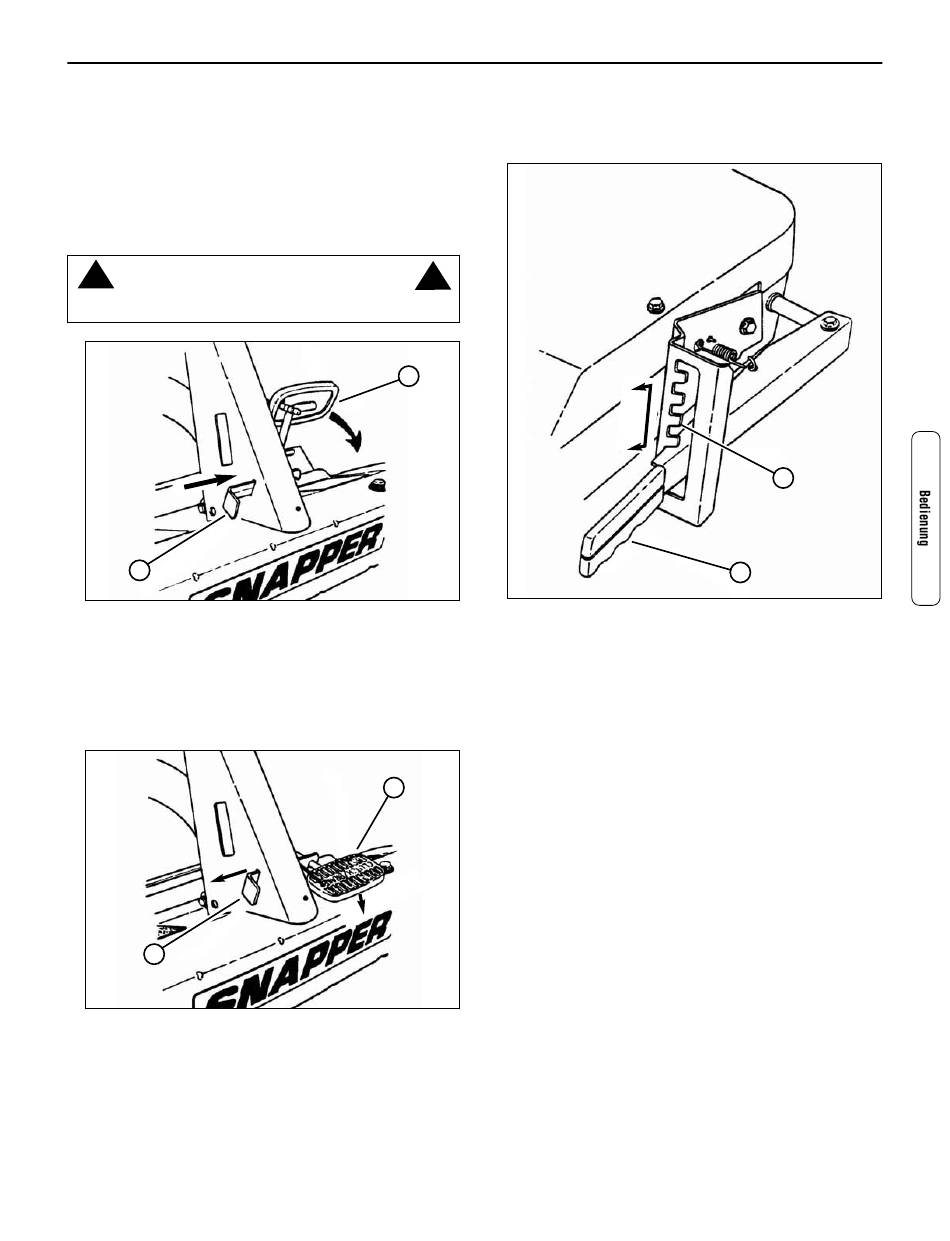 SNAPPER

SNAPPER

Bedienung