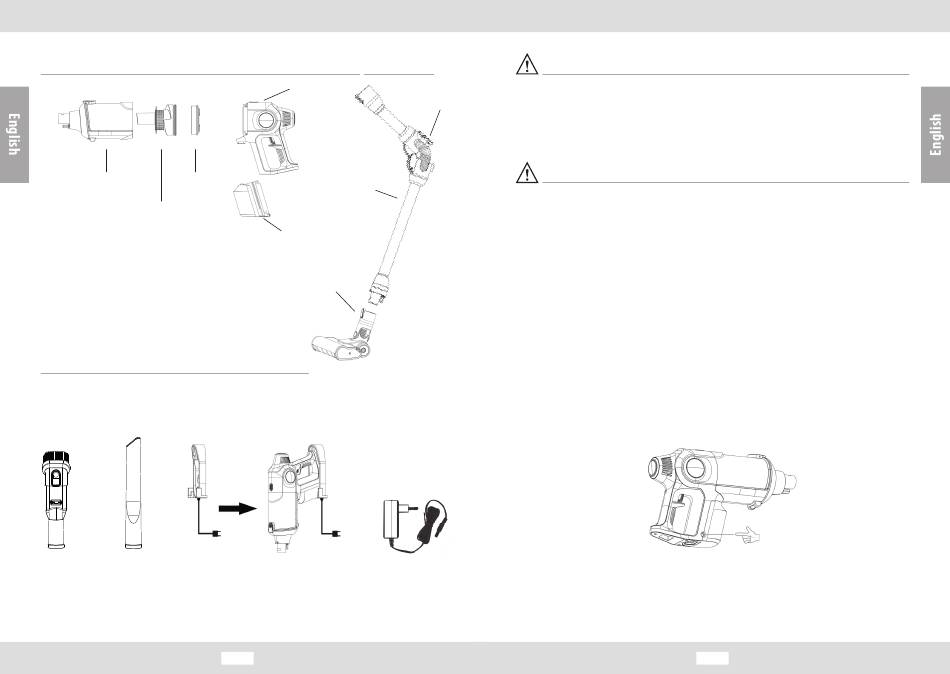 English

English